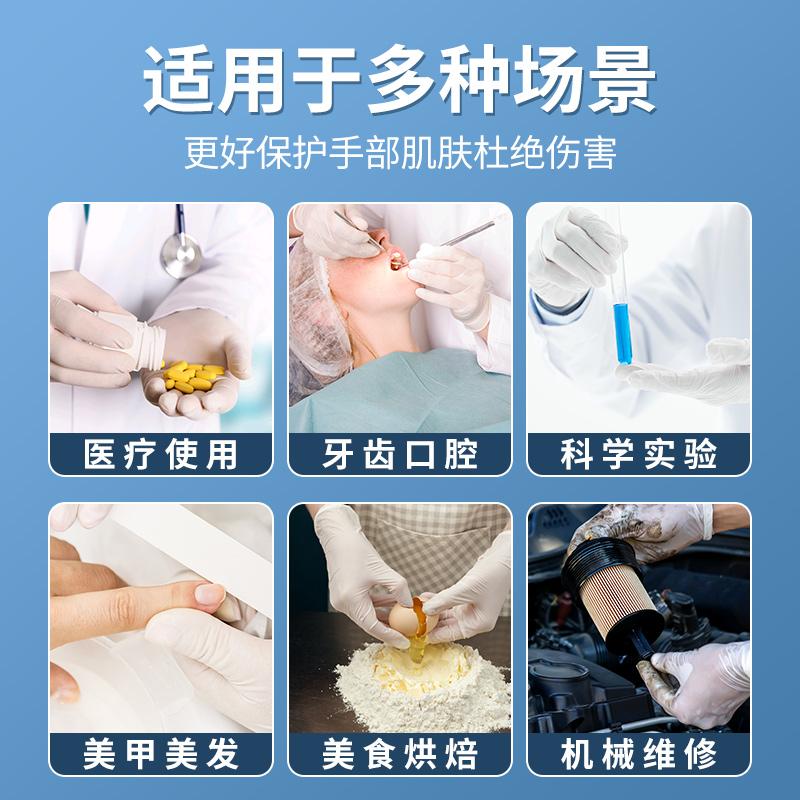 适用于多种场景

更好保护手部肌肤杜绝伤害

医疗使用

牙齿口腔

科学实验

美甲美发

美食烘焙

机械维修