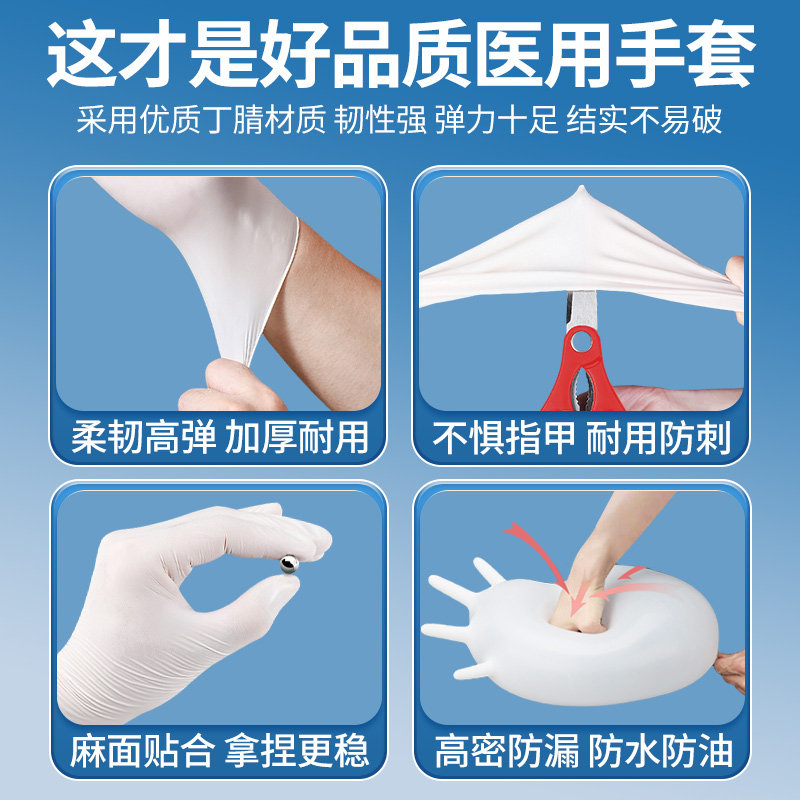 这才是好品质医用手套

采用优质丁腈材质 韧性强 弹力十足 结实不易破

柔韧高弹 加厚耐用

不惧指甲 耐用防刺

麻面贴合 拿捏更稳

高密防漏 防水防油