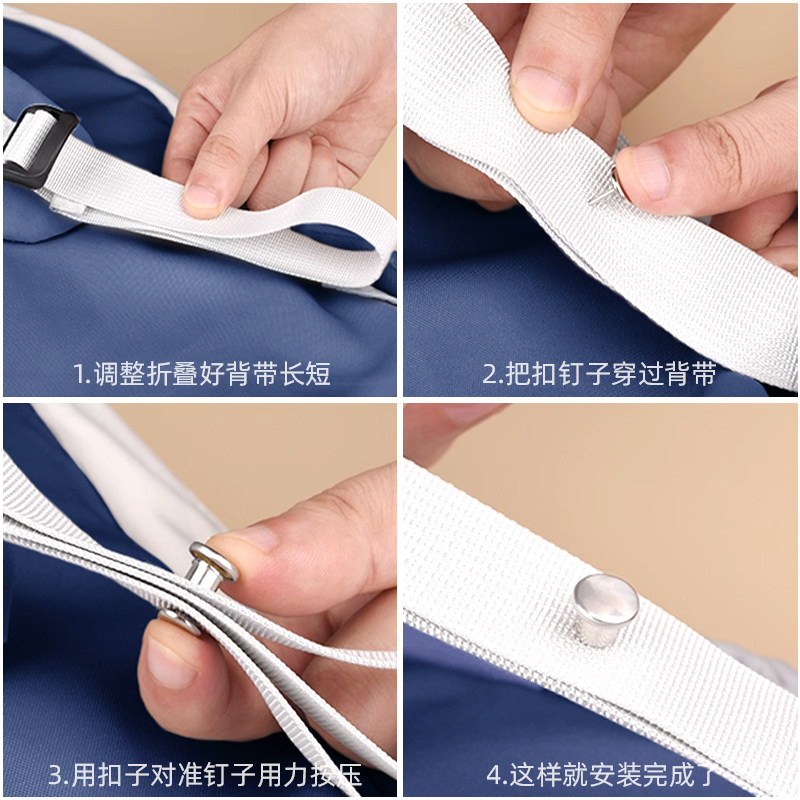 1.调整折叠好背带长短

2.把扣钉子穿过背带

3.用扣子对准钉子用力按压

4.这样就安装完成了