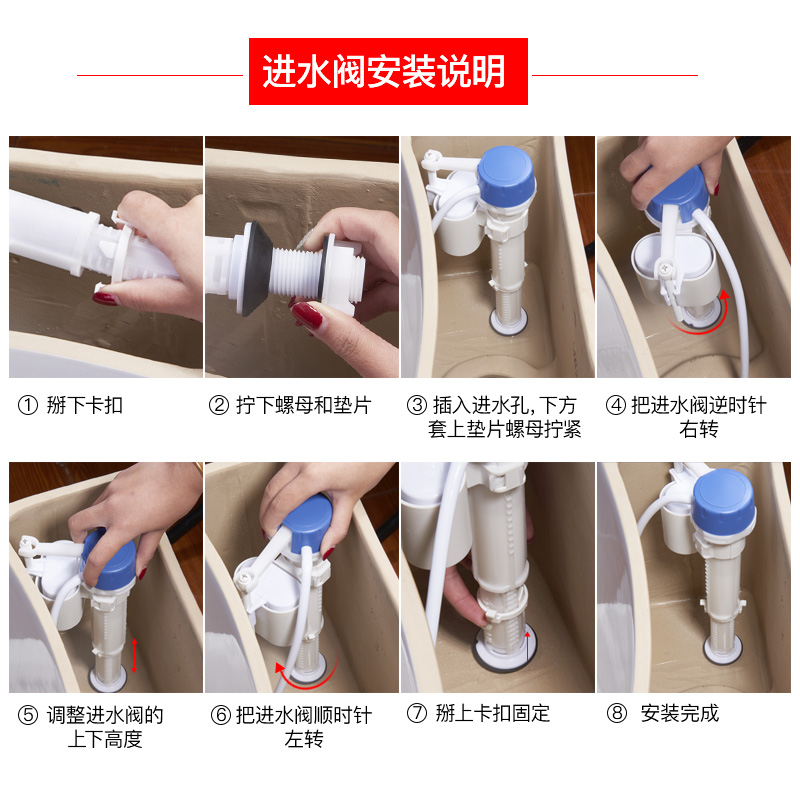 进水阀安装说明

① 掰下卡扣

② 拧下螺母和垫片

③ 插入进水孔, 下方套上垫片螺母拧紧

④ 把进水阀逆时针右转

⑤ 调整进水阀的上下高度

⑥ 把进水阀顺时针左转

⑦ 掰上卡扣固定

⑧ 安装完成