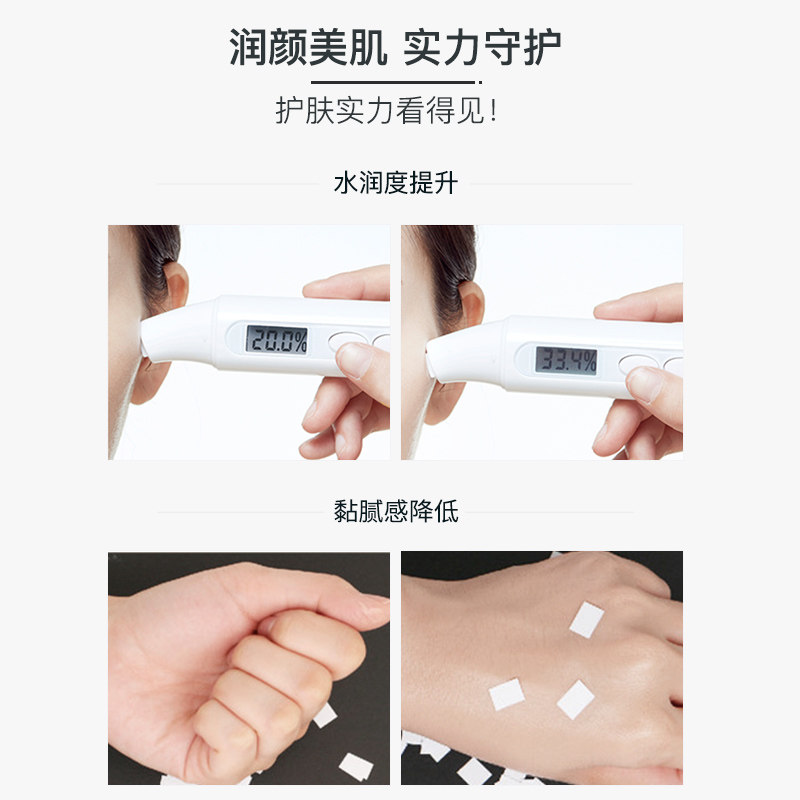 润颜美肌 实力守护

护肤实力看得见!

水润度提升

20.0%

33.4%

黏腻感降低