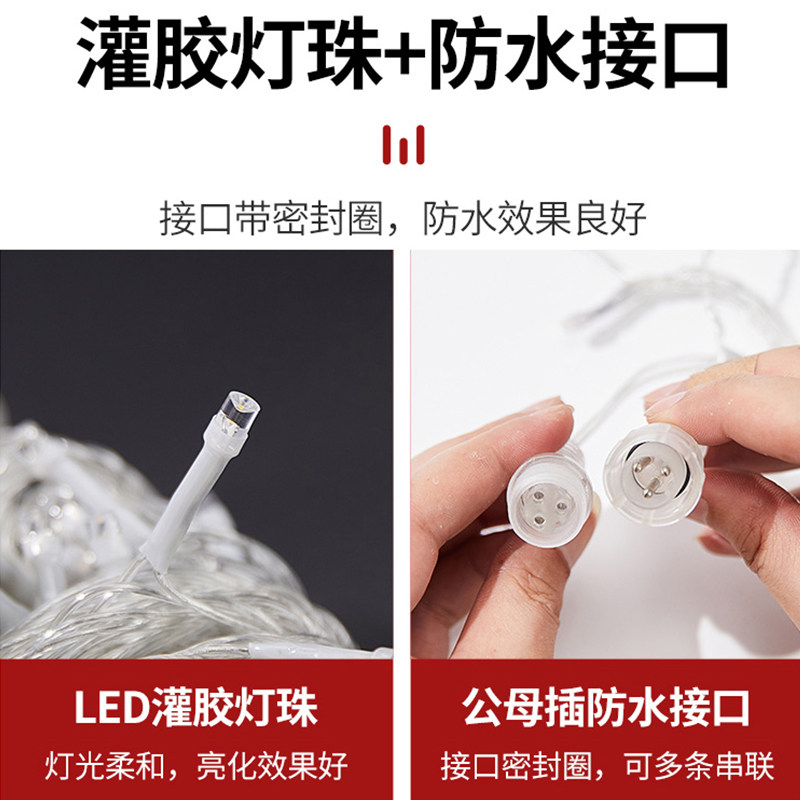 灌胶灯珠+防水接口

接口带密封圈，防水效果良好

LED灌胶灯珠

灯光柔和，亮化效果好

公母插防水接口

接口密封圈，可多条串联