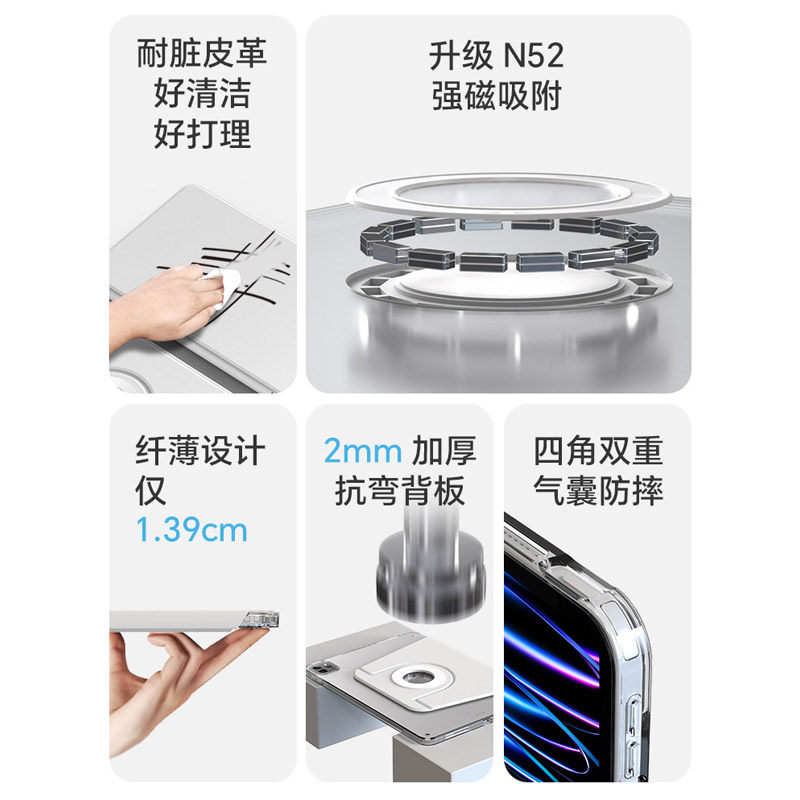 耐脏皮革
好清洁
好打理

升级 N52
强磁吸附

纤薄设计
仅
1.39cm

2mm 加厚
抗弯背板

四角双重
气囊防摔