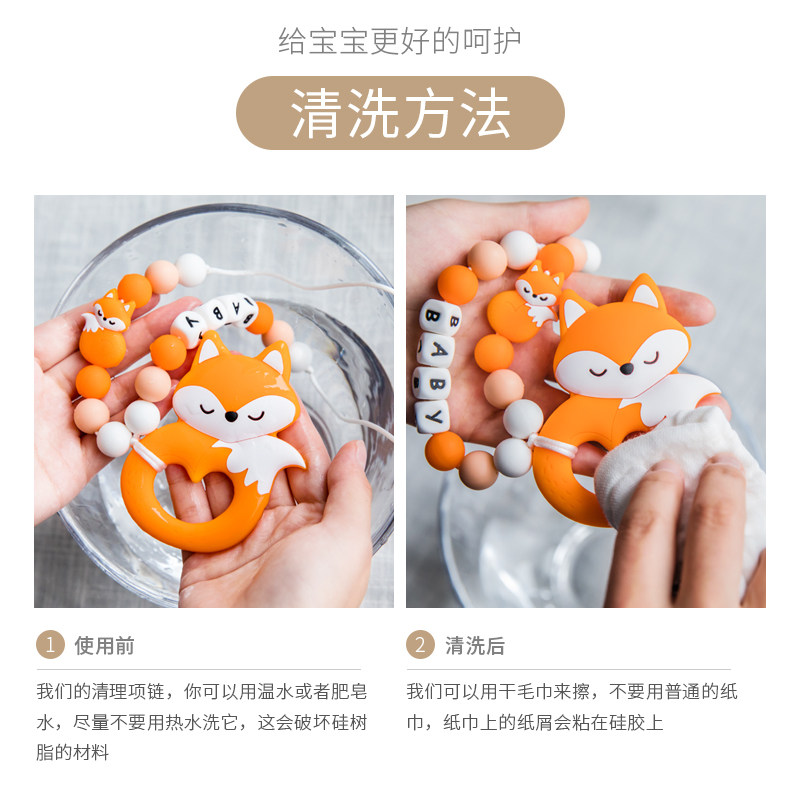 给宝宝更好的呵护

清洗方法

BABY

BABY

1 使用前

我们的清理项链，你可以用温水或者肥皂水，尽量不要用热水洗它，这会破坏硅树脂的材料

2 清洗后

我们可以用干毛巾来擦，不要用普通的纸巾，纸巾上的纸屑会粘在硅胶上