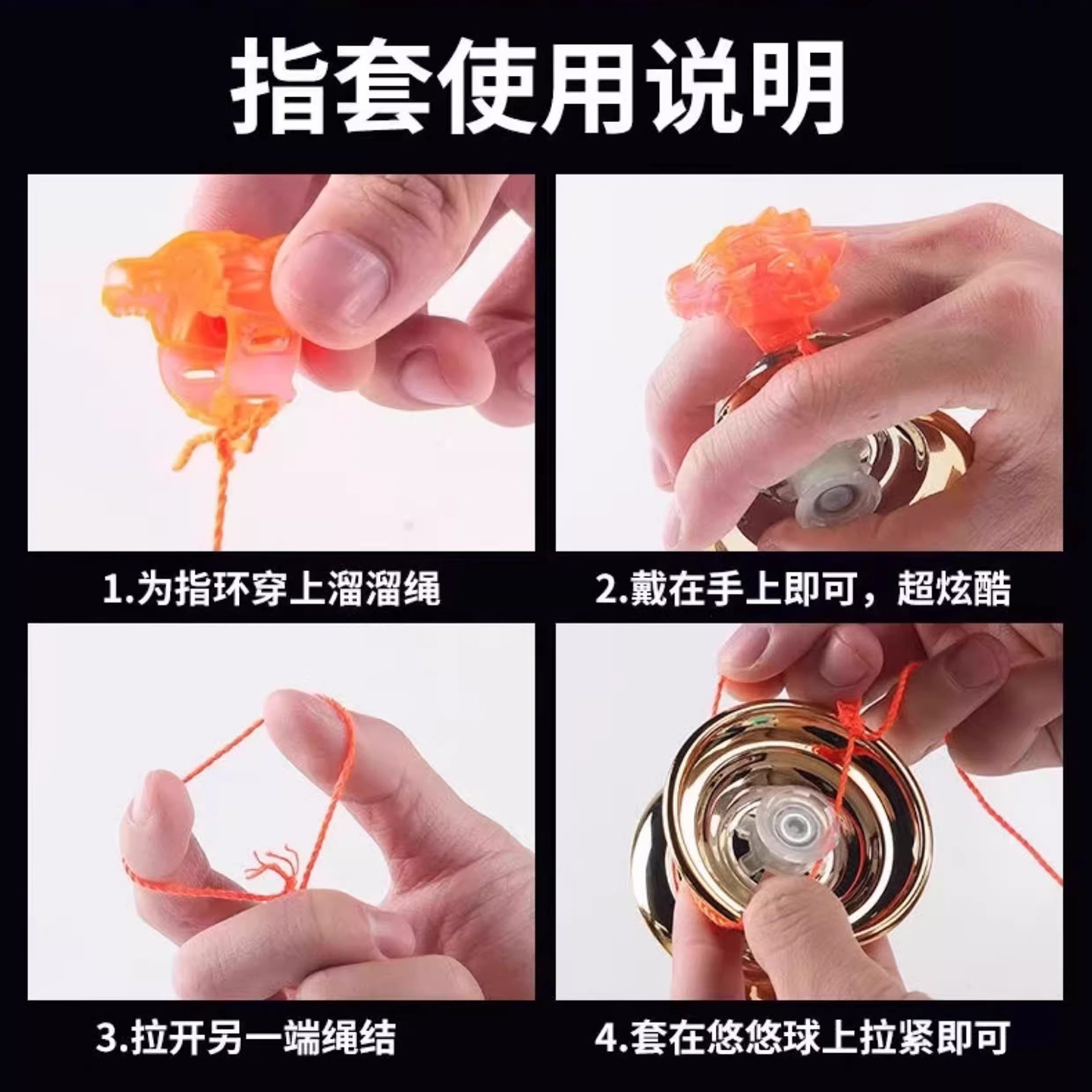 指套使用说明

1.为指环穿上溜溜绳

2.戴在手上即可，超炫酷

3.拉开另一端绳结

4.套在悠悠球上拉紧即可