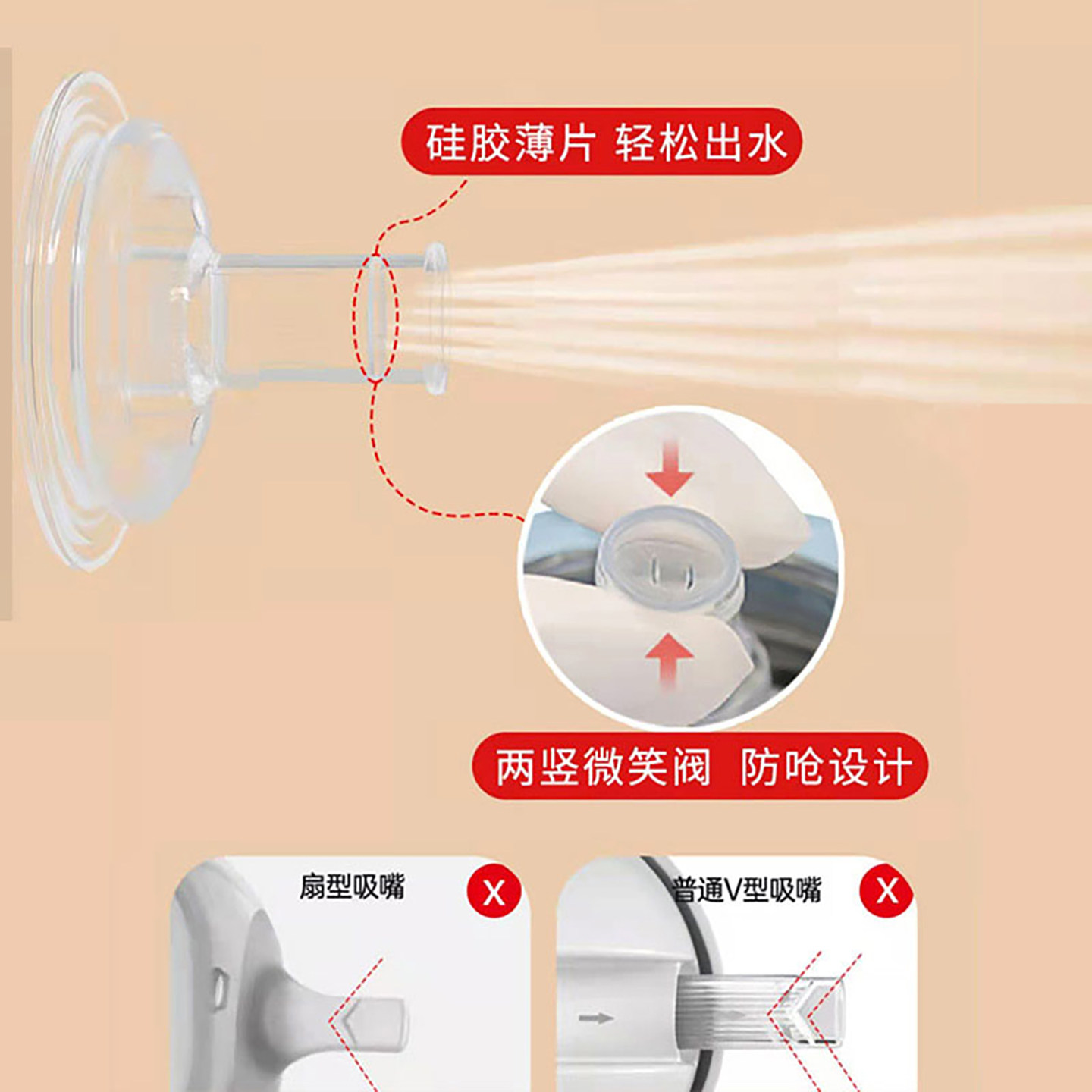 硅胶薄片 轻松出水

两竖微笑阀 防呛设计

扇型吸嘴 X

普通V型吸嘴 X