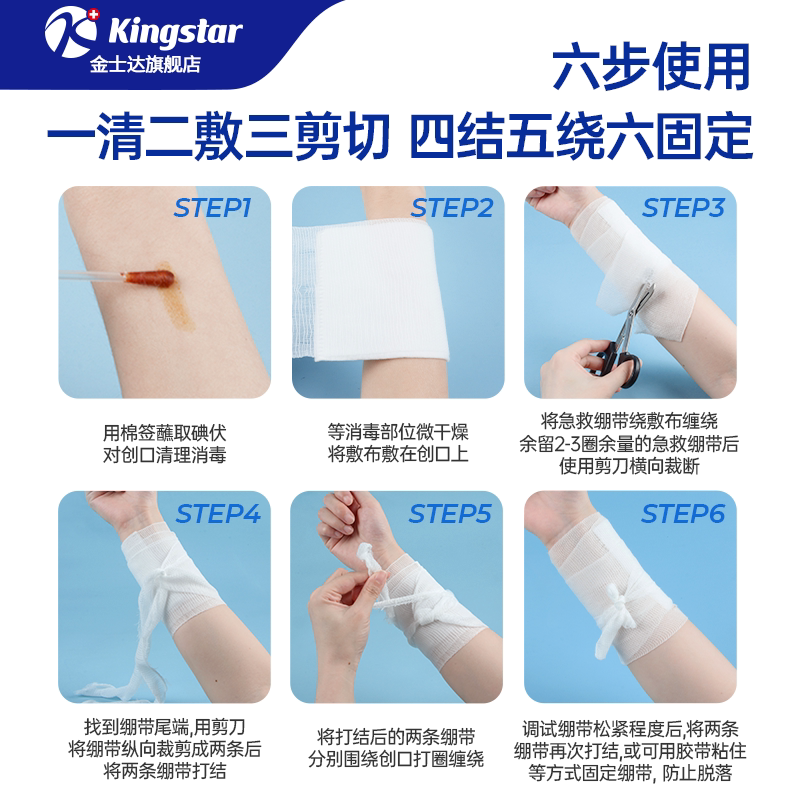 Kingstar
金士达旗舰店

六步使用
一清二敷三剪切 四结五绕六固定

STEP1
用棉签蘸取碘伏
对创口清理消毒

STEP2
等消毒部位微干燥
将敷布敷在创口上

STEP3
将急救绷带绕敷布缠绕
余留2-3圈余量的急救绷带后
使用剪刀横向裁断

STEP4
找到绷带尾端,用剪刀
将绷带纵向裁剪成两条后
将两条绷带打结

STEP5
将打结后的两条绷带
分别围绕创口打圈缠绕

STEP6
调试绷带松紧程度后,将两条
绷带再次打结,或可用胶带粘住
等方式固定绷带, 防止脱落