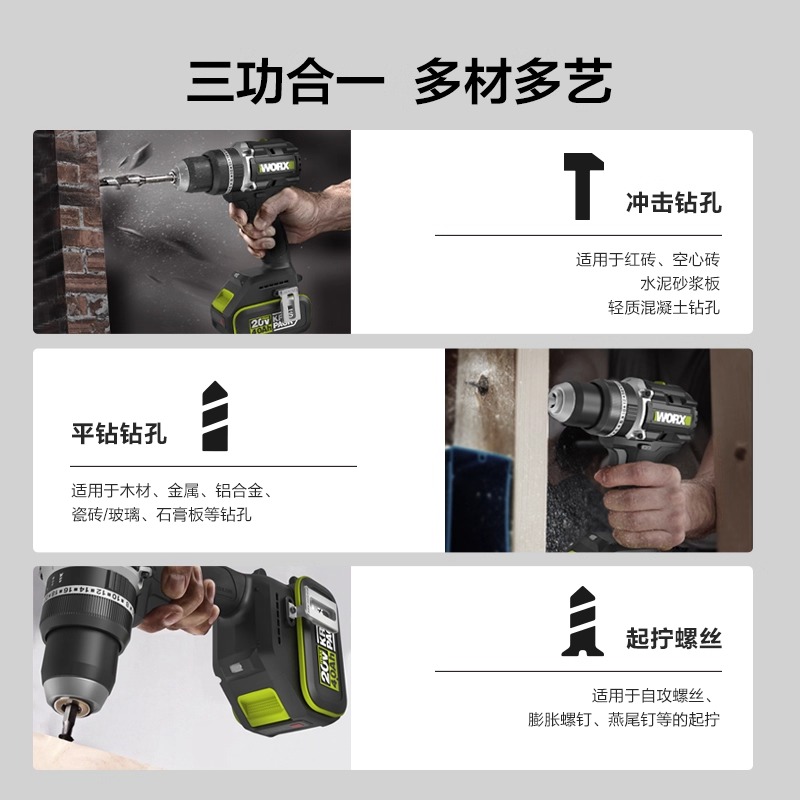 三功合一 多材多艺

WORX

20V 4.0Ah

冲击钻孔

适用于红砖、空心砖
水泥砂浆板
轻质混凝土钻孔

平钻钻孔

适用于木材、金属、铝合金、
瓷砖/玻璃、石膏板等钻孔

WORX

20V 4.0Ah

起拧螺丝

适用于自攻螺丝、
膨胀螺钉、燕尾钉等的起拧