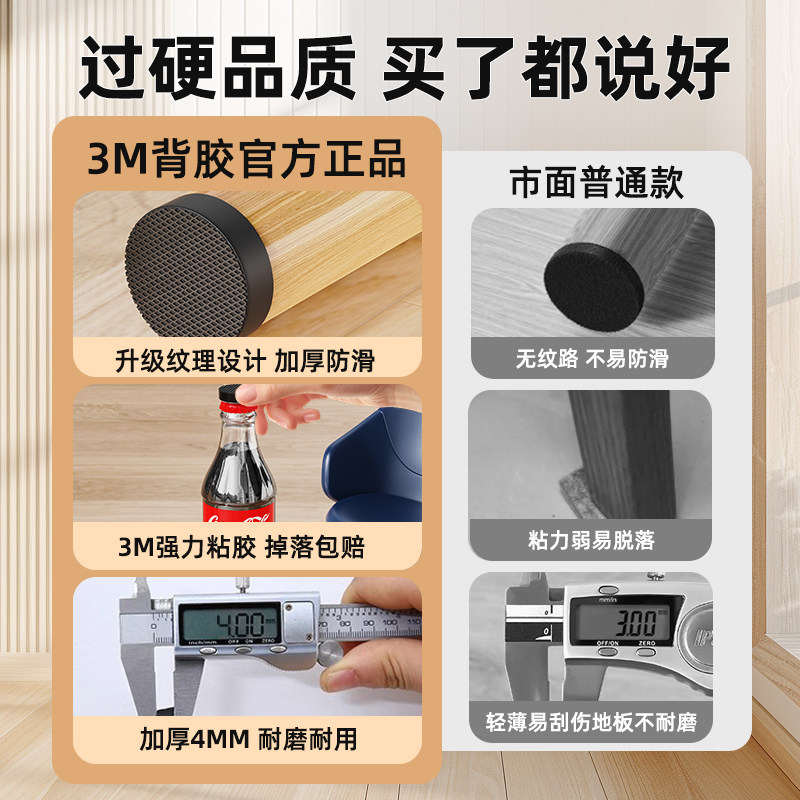 过硬品质 买了都说好

3M背胶官方正品

升级纹理设计 加厚防滑

3M强力粘胶 掉落包赔

4.00 mm
OFF ON ZERO

加厚4MM 耐磨耐用

市面普通款

无纹路 不易防滑

粘力弱易脱落

mm/in
3.00
OFF/ON ZERO

轻薄易刮伤地板不耐磨