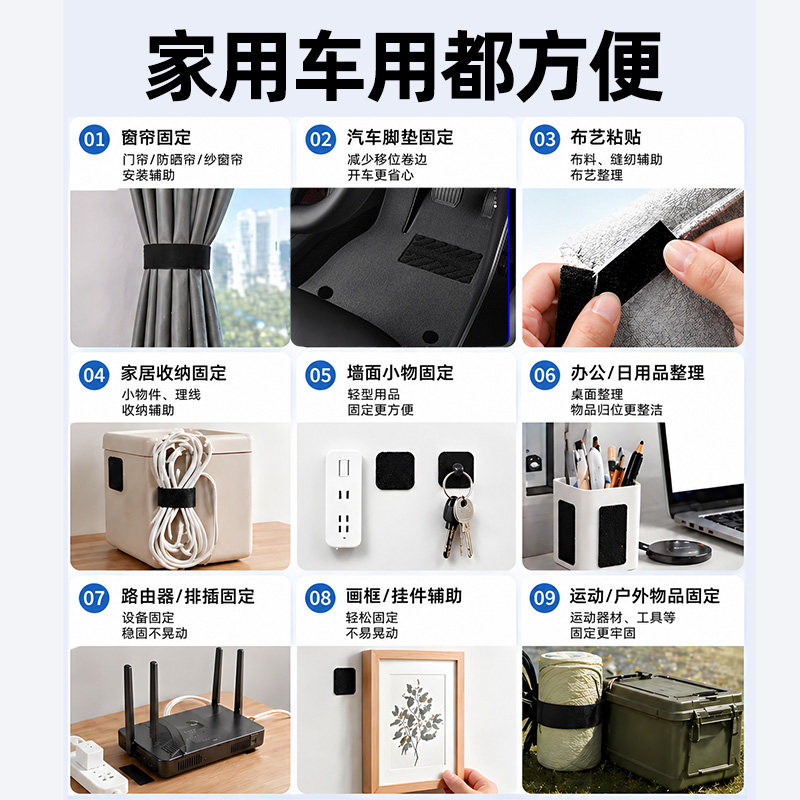 家用车用都方便

01 窗帘固定
门帘/防晒帘/纱窗帘
安装辅助

02 汽车脚垫固定
减少移位卷边
开车更省心

03 布艺粘贴
布料、缝纫辅助
布艺整理

04 家居收纳固定
小物件、理线
收纳辅助

05 墙面小物固定
轻型用品
固定更方便

06 办公/日用品整理
桌面整理
物品归位更整洁

07 路由器/排插固定
设备固定
稳固不晃动

08 画框/挂件辅助
轻松固定
不易晃动

09 运动/户外物品固定
运动器材、工具等
固定更牢固