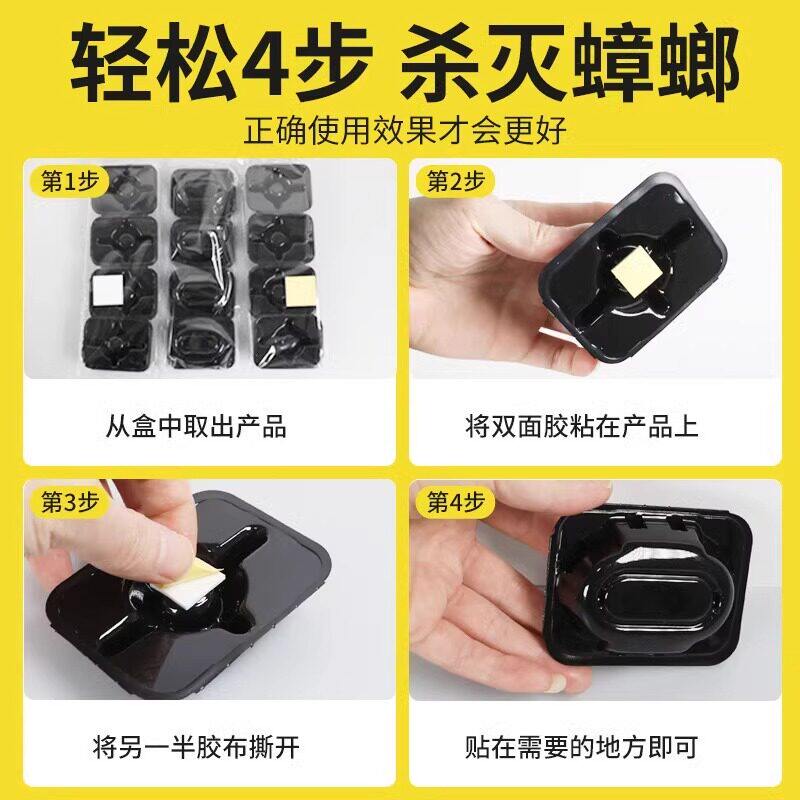 轻松4步 杀灭蟑螂

正确使用效果才会更好

第1步

从盒中取出产品

第2步

将双面胶粘在产品上

第3步

将另一半胶布撕开

第4步

贴在需要的地方即可