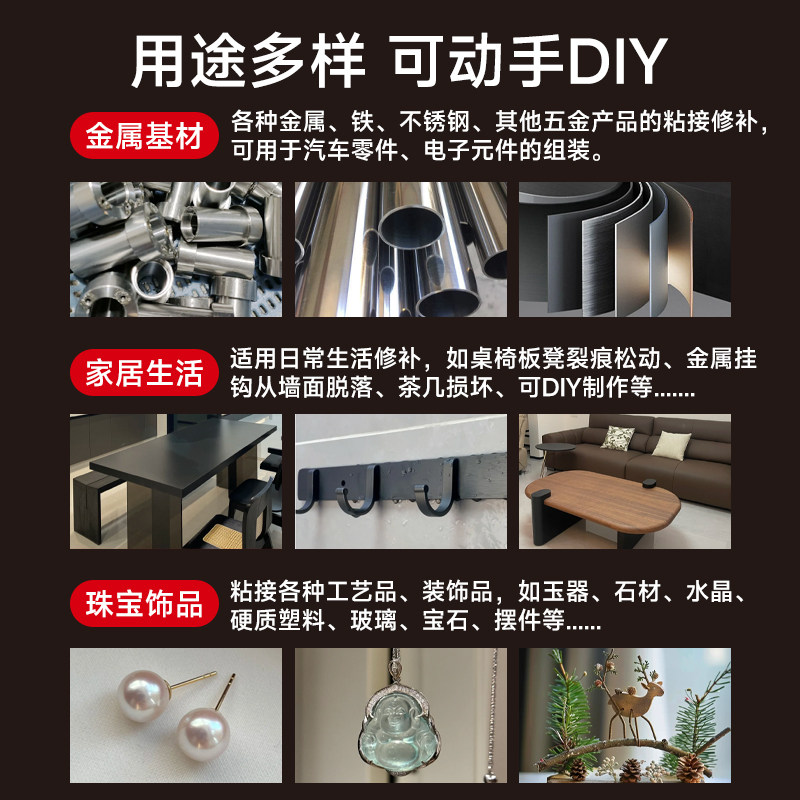 用途多样 可动手DIY

金属基材

各种金属、铁、不锈钢、其他五金产品的粘接修补，可用于汽车零件、电子元件的组装。

家居生活

适用日常生活修补，如桌椅板凳裂痕松动、金属挂钩从墙面脱落、茶几损坏、可DIY制作等.......

珠宝饰品

粘接各种工艺品、装饰品，如玉器、石材、水晶、硬质塑料、玻璃、宝石、摆件等......