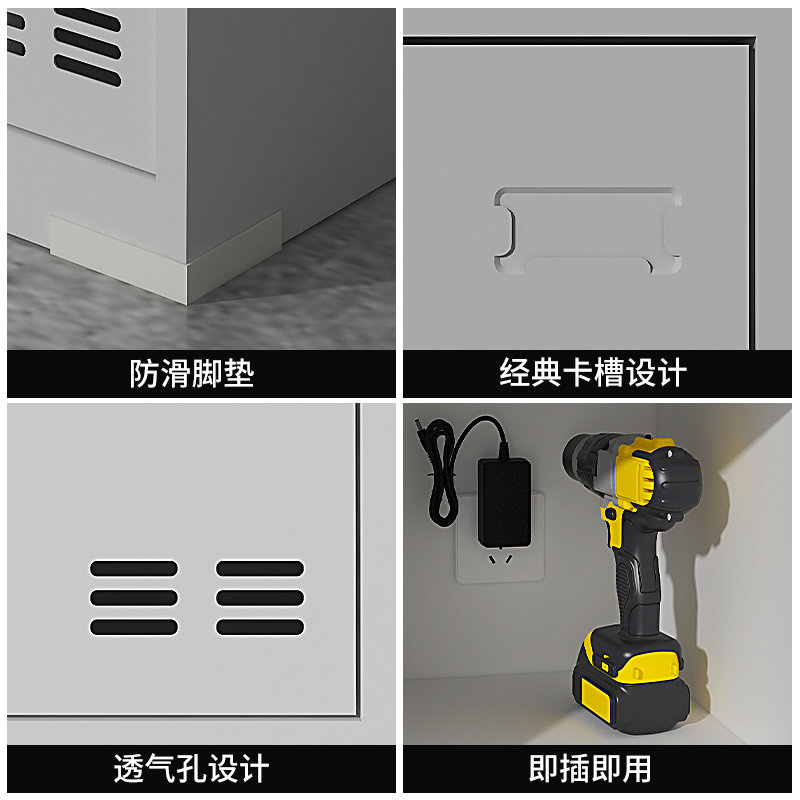 防滑脚垫

经典卡槽设计

透气孔设计

即插即用