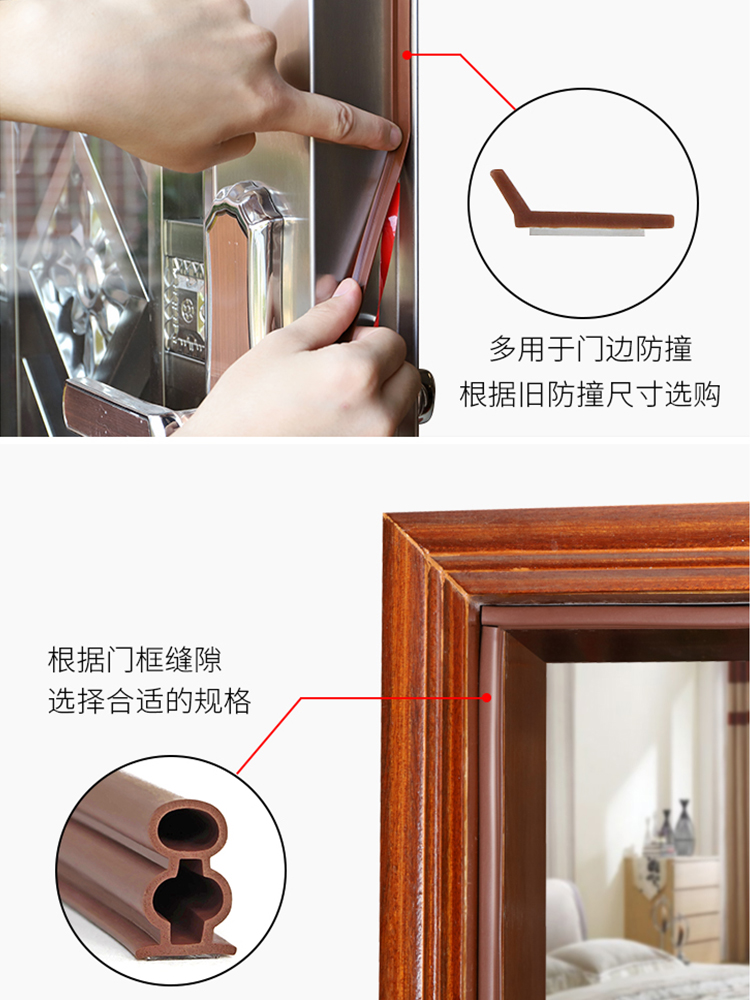 多用于门边防撞
根据旧防撞尺寸选购

根据门框缝隙
选择合适的规格