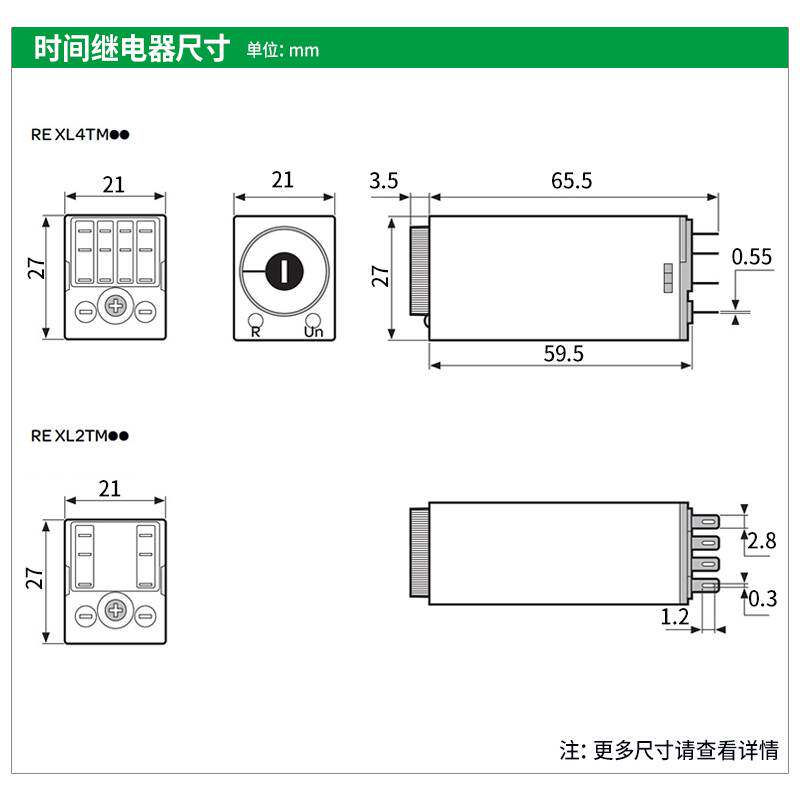 时间继电器尺寸 单位: mm

RE XL4TM●●

21

27

21

R Un

3.5

65.5

27

0.55

59.5

RE XL2TM●●

21

27

2.8

0.3

1.2

注: 更多尺寸请查看详情