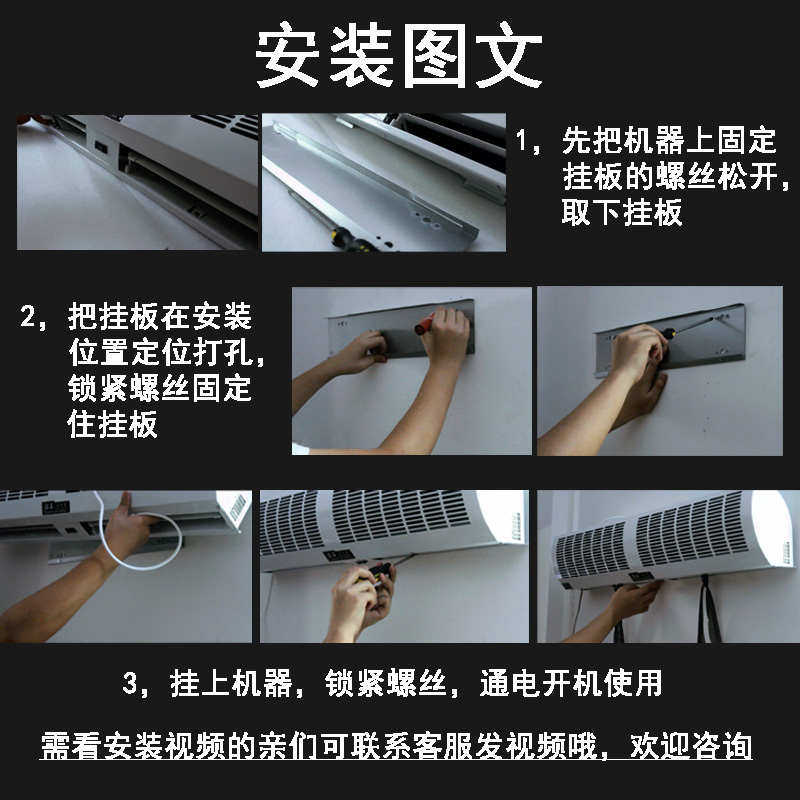 安装图文

1，先把机器上固定挂板的螺丝松开，取下挂板

2，把挂板在安装位置定位打孔，锁紧螺丝固定住挂板

3，挂上机器，锁紧螺丝，通电开机使用

需看安装视频的亲们可联系客服发视频哦，欢迎咨询