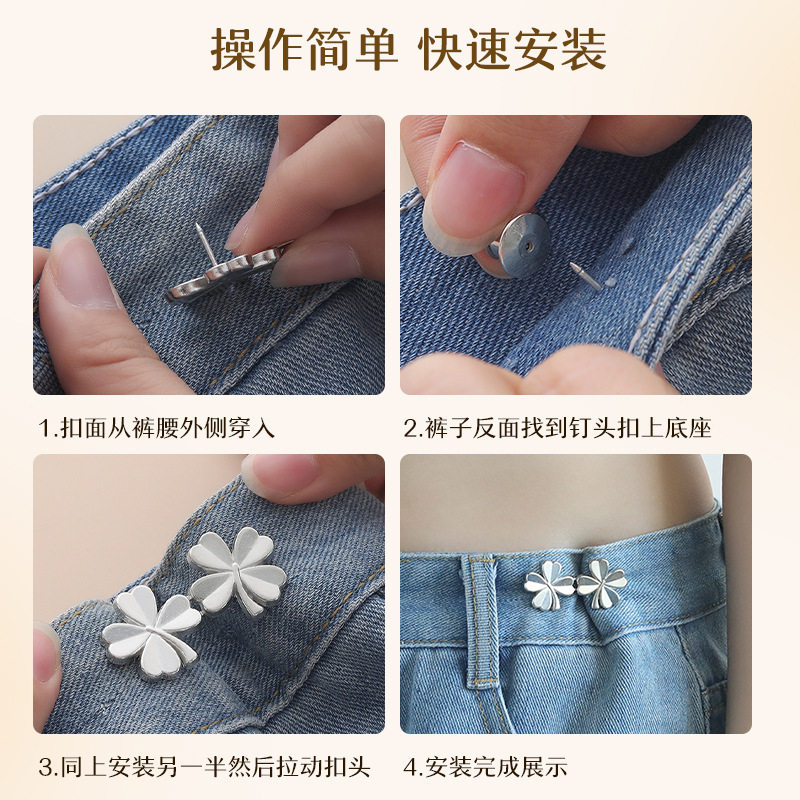 操作简单 快速安装

1.扣面从裤腰外侧穿入

2.裤子反面找到钉头扣上底座

3.同上安装另一半然后拉动扣头

4.安装完成展示