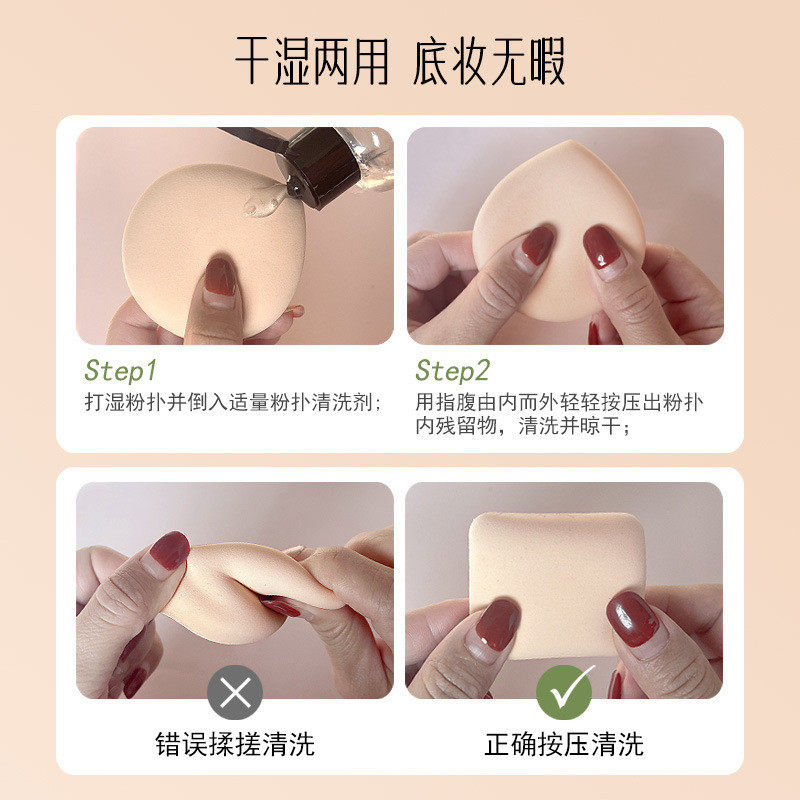 干湿两用 底妆无暇

Step1
打湿粉扑并倒入适量粉扑清洗剂；

Step2
用指腹由内而外轻轻按压出粉扑内残留物，清洗并晾干；

错误揉搓清洗

正确按压清洗