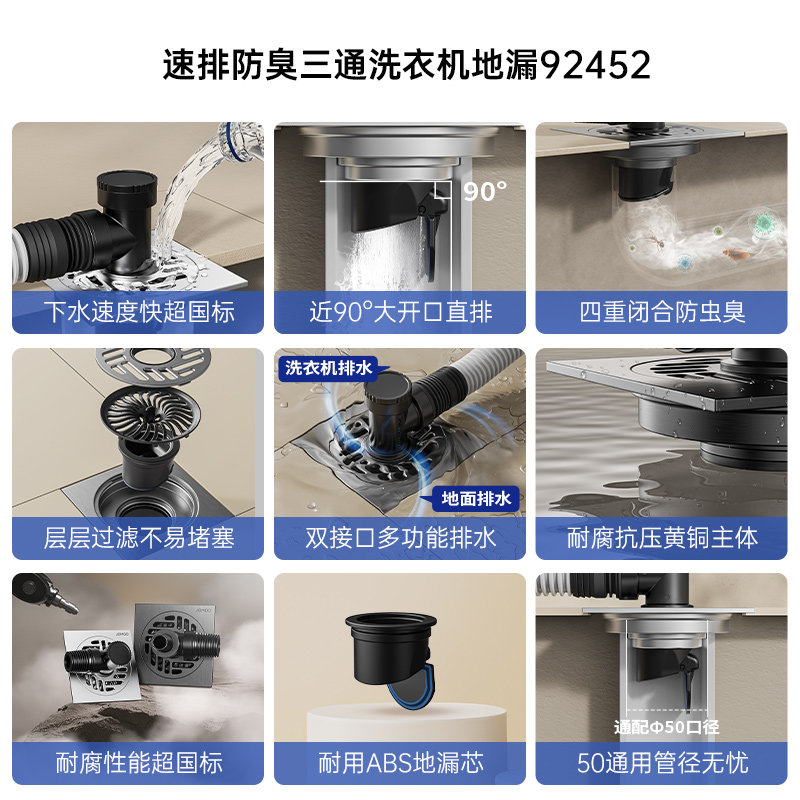 速排防臭三通洗衣机地漏92452

下水速度快超国标

90°

近90°大开口直排

四重闭合防虫臭

层层过滤不易堵塞

洗衣机排水

地面排水

双接口多功能排水

耐腐抗压黄铜主体

耐腐性能超国标

耐用ABS地漏芯

通配Φ50口径

50通用管径无忧