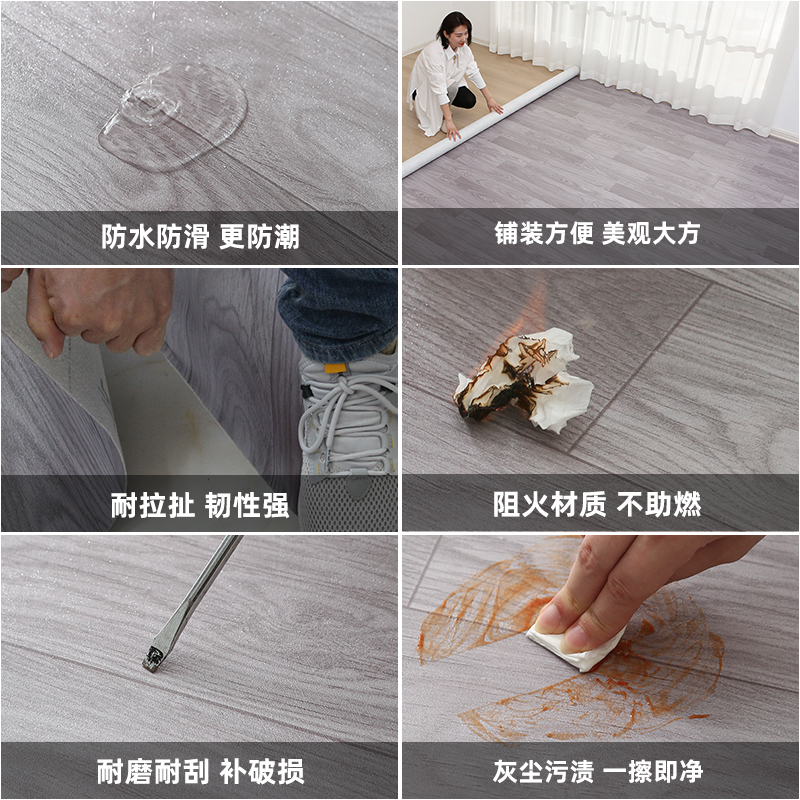 防水防滑 更防潮

铺装方便 美观大方

耐拉扯 韧性强

阻火材质 不助燃

耐磨耐刮 补破损

灰尘污渍 一擦即净