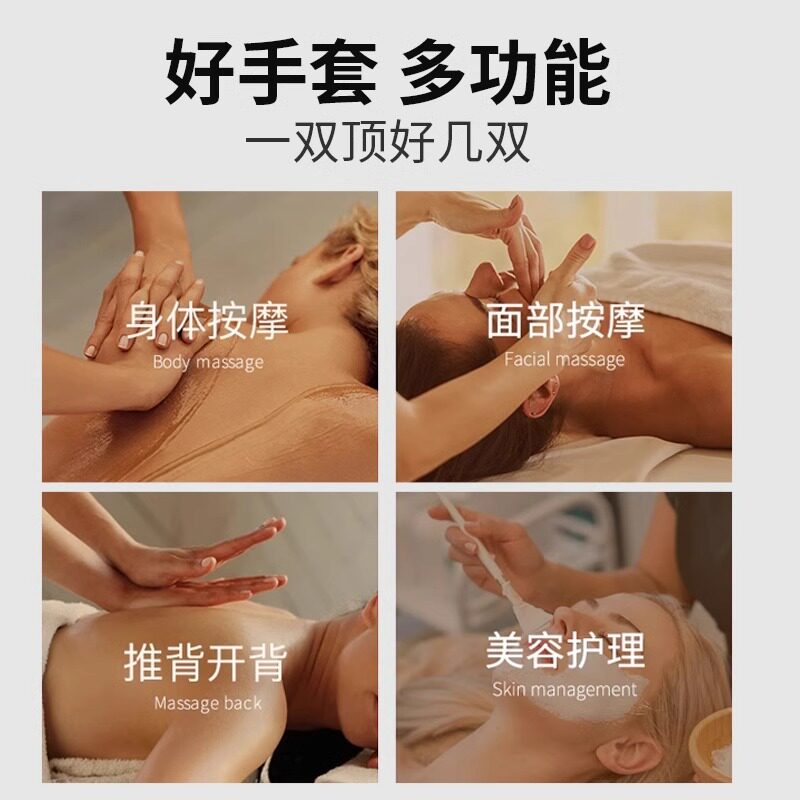 好手套 多功能
一双顶好几双

身体按摩
Body massage

面部按摩
Facial massage

推背开背
Massage back

美容护理
Skin management