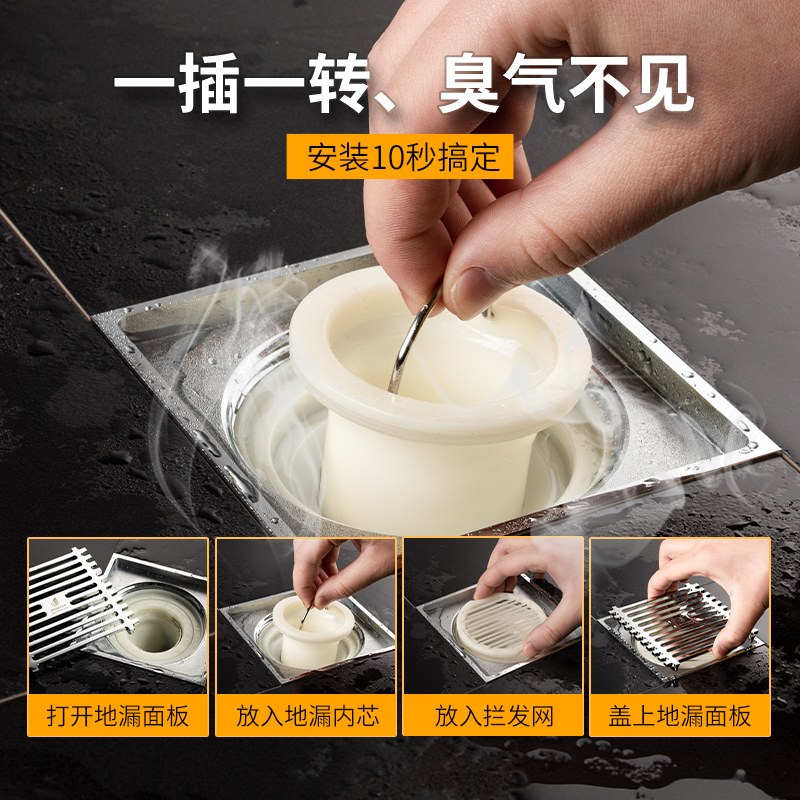 一插一转、臭气不见

安装10秒搞定

打开地漏面板

放入地漏内芯

放入拦发网

盖上地漏面板