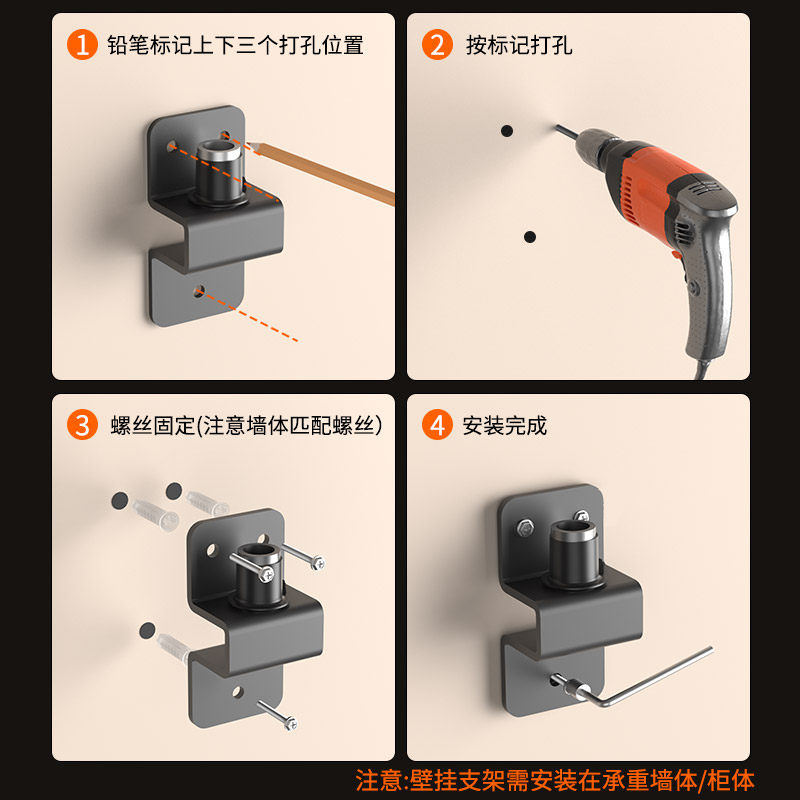 1 铅笔标记上下三个打孔位置

2 按标记打孔

3 螺丝固定(注意墙体匹配螺丝)

4 安装完成

注意:壁挂支架需安装在承重墙体/柜体