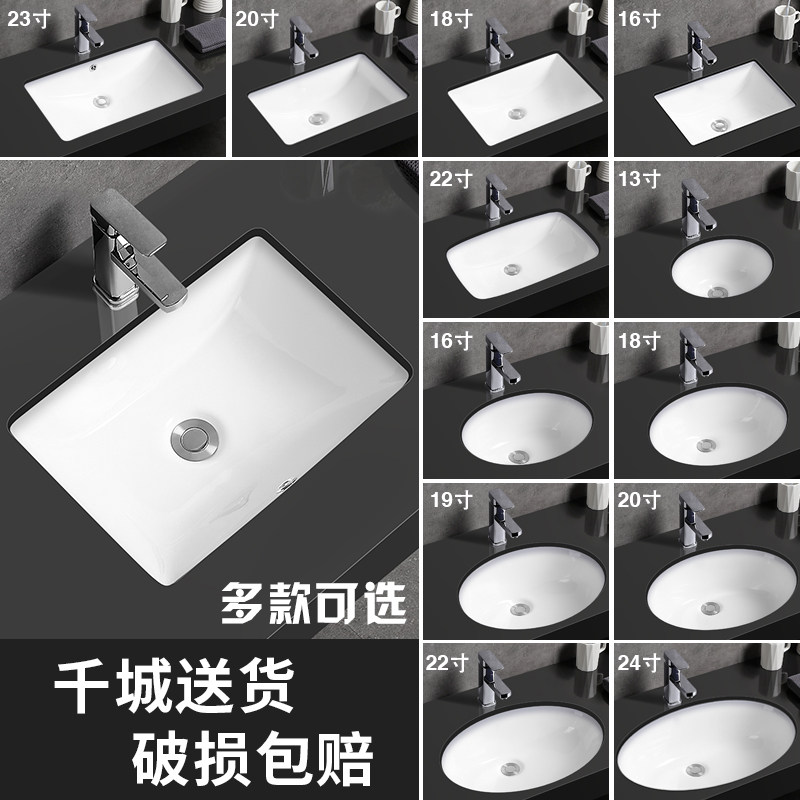 23寸

20寸

18寸

16寸

22寸

13寸

16寸

18寸

19寸

20寸

22寸

24寸

多款可选

千城送货

破损包赔