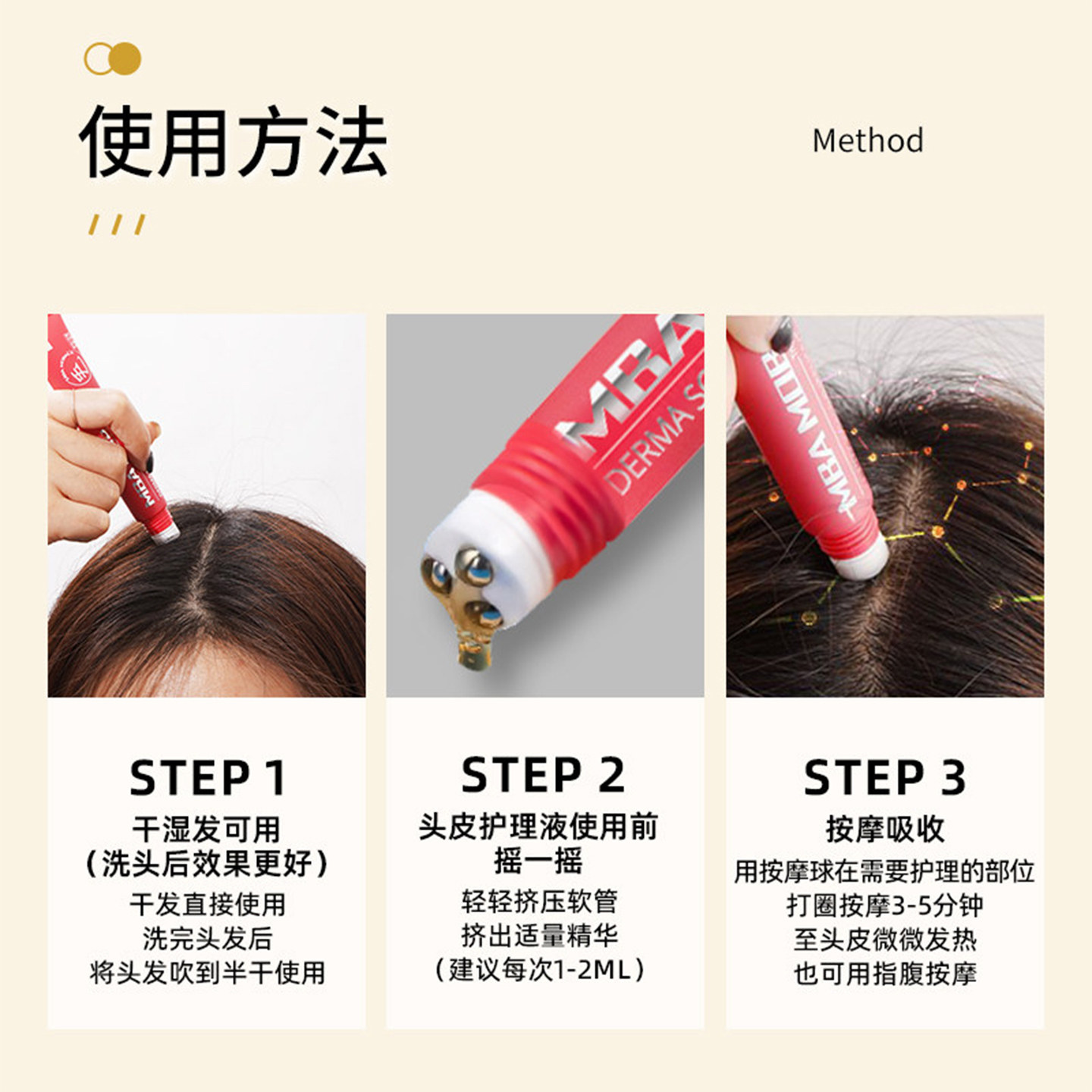 使用方法

Method

MBA

MBA

DERMA SC

MBA MOB

STEP 1

干湿发可用
（洗头后效果更好）

干发直接使用
洗完头发后
将头发吹到半干使用

STEP 2

头皮护理液使用前
摇一摇

轻轻挤压软管
挤出适量精华
（建议每次1-2ML）

STEP 3

按摩吸收

用按摩球在需要护理的部位
打圈按摩3-5分钟
至头皮微微发热
也可用指腹按摩