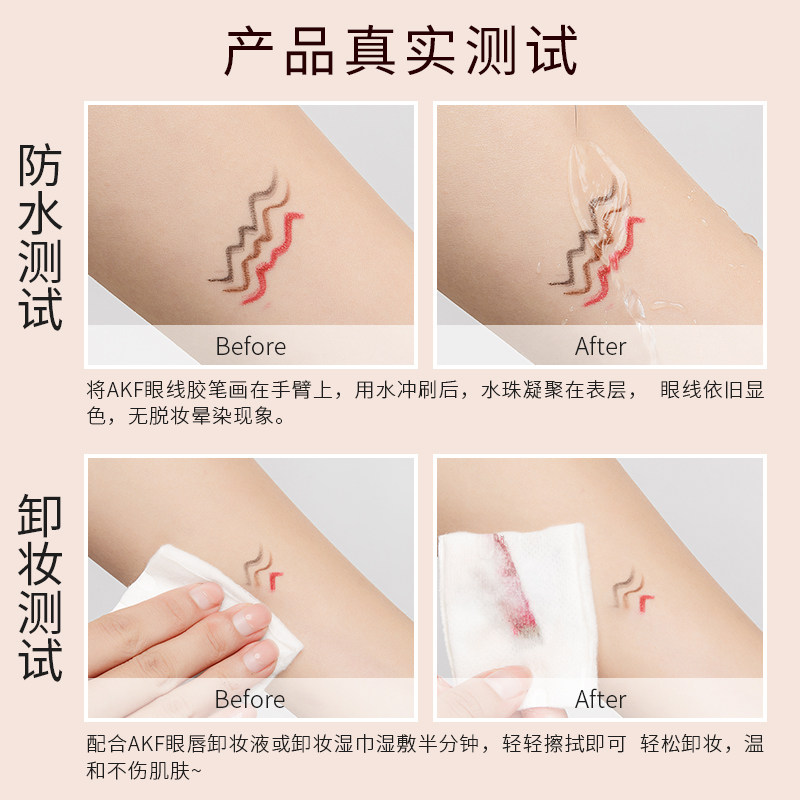 产品真实测试

防水测试

Before

After

将AKF眼线胶笔画在手臂上，用水冲刷后，水珠凝聚在表层， 眼线依旧显色，无脱妆晕染现象。

卸妆测试

Before

After

配合AKF眼唇卸妆液或卸妆湿巾湿敷半分钟，轻轻擦拭即可 轻松卸妆，温和不伤肌肤~