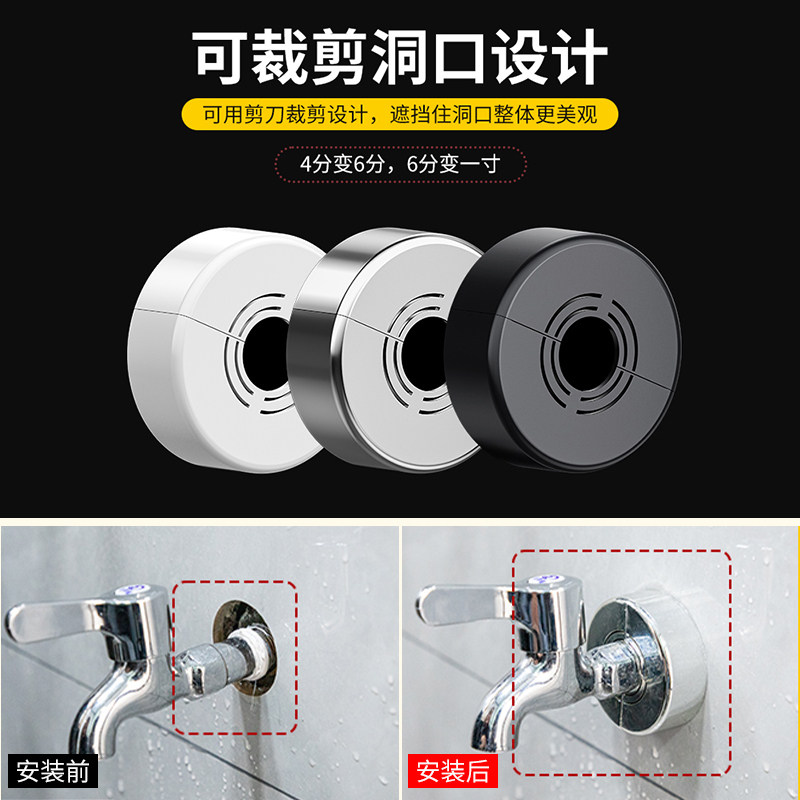 可裁剪洞口设计

可用剪刀裁剪设计，遮挡住洞口整体更美观

4分变6分，6分变一寸

安装前

安装后