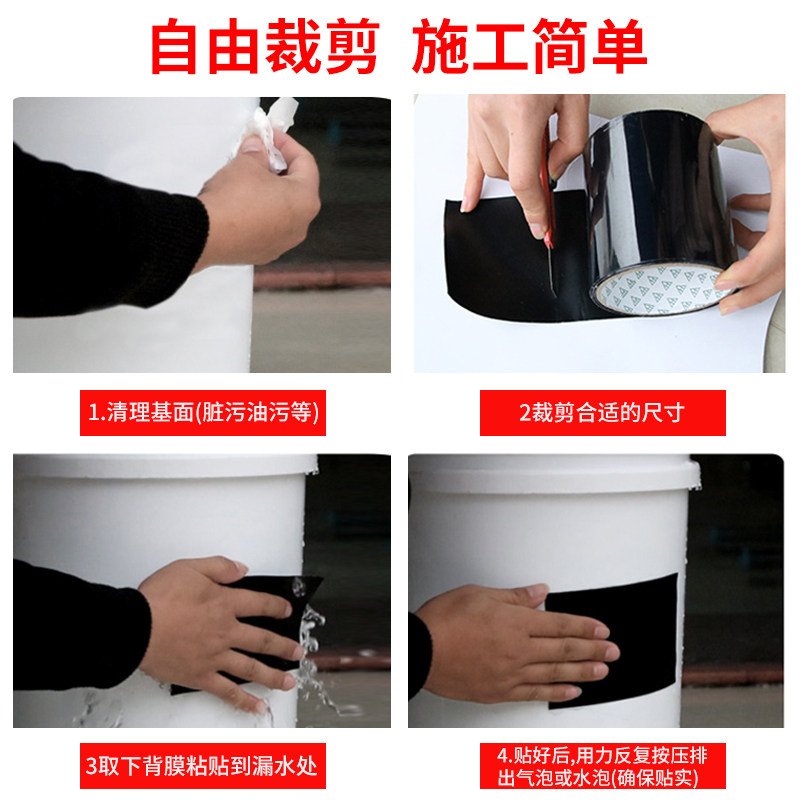 自由裁剪 施工简单

1.清理基面(脏污油污等)

2裁剪合适的尺寸

3取下背膜粘贴到漏水处

4.贴好后,用力反复按压排出气泡或水泡(确保贴实)