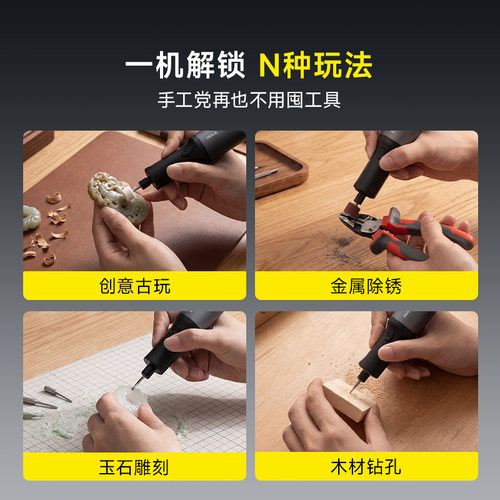 一机解锁 N种玩法

手工党再也不用囤工具

创意古玩

金属除锈

玉石雕刻

木材钻孔