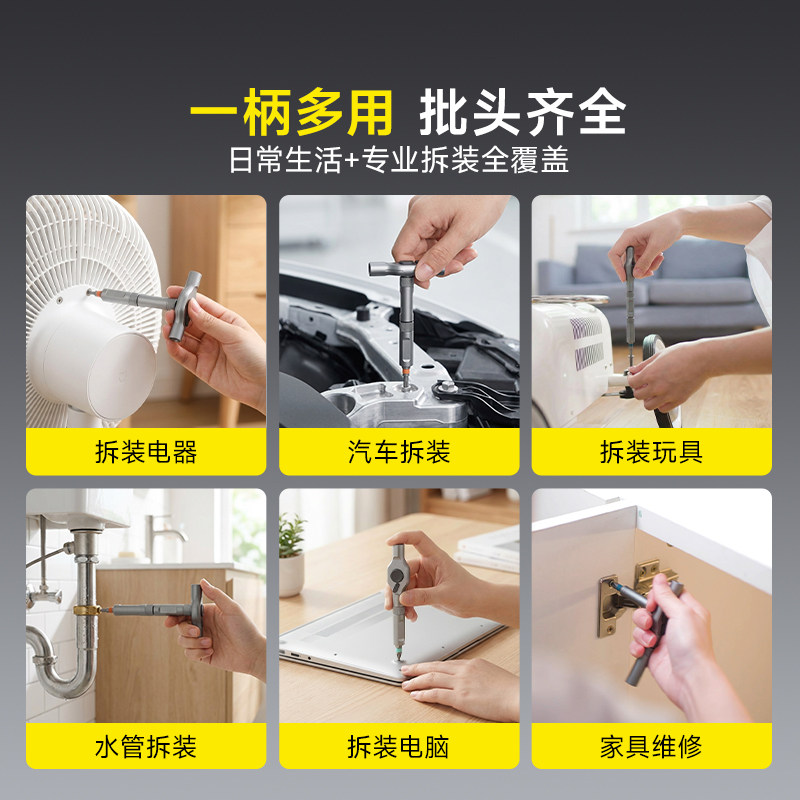 一柄多用 批头齐全
日常生活+专业拆装全覆盖

拆装电器

汽车拆装

拆装玩具

水管拆装

拆装电脑

家具维修