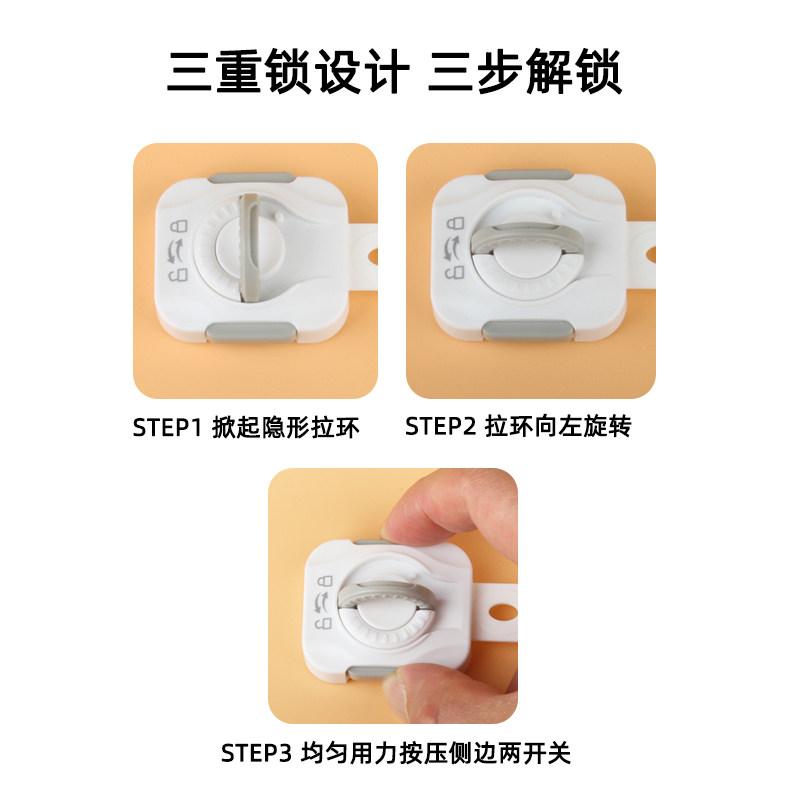 三重锁设计 三步解锁

STEP1 掀起隐形拉环

STEP2 拉环向左旋转

STEP3 均匀用力按压侧边两开关