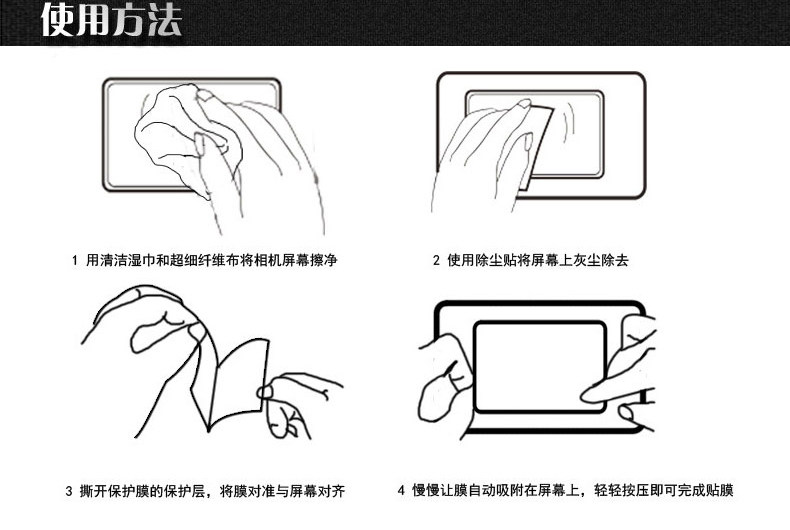 使用方法

1 用清洁湿巾和超细纤维布将相机屏幕擦净

2 使用除尘贴将屏幕上灰尘除去

3 撕开保护膜的保护层，将膜对准与屏幕对齐

4 慢慢让膜自动吸附在屏幕上，轻轻按压即可完成贴膜