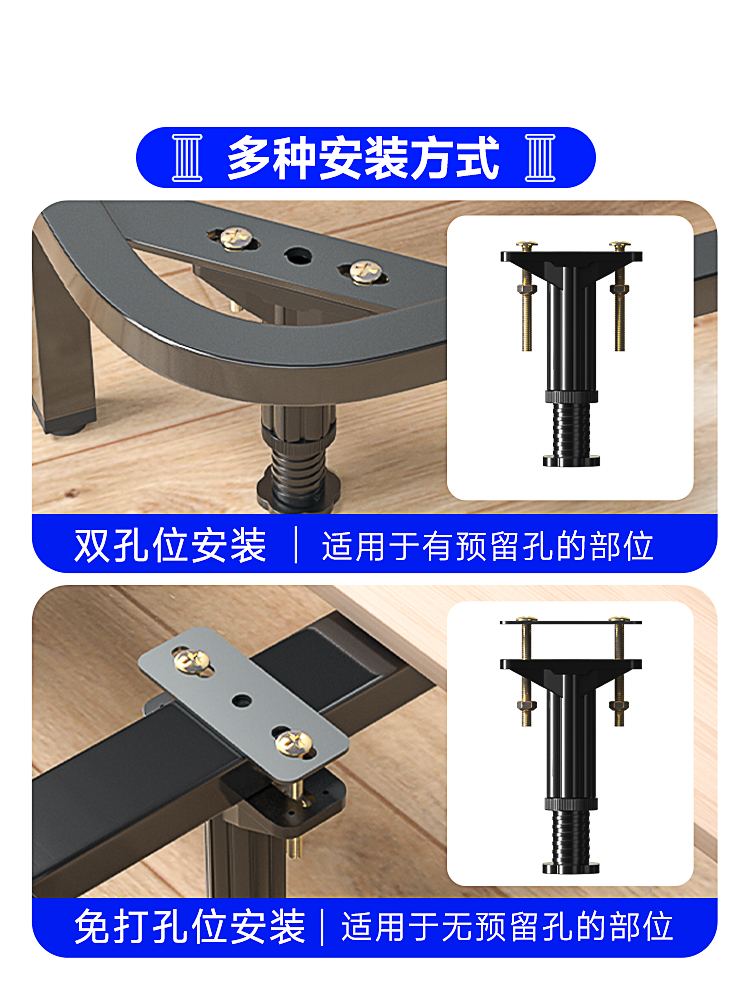 多种安装方式

双孔位安装 | 适用于有预留孔的部位

免打孔位安装 | 适用于无预留孔的部位