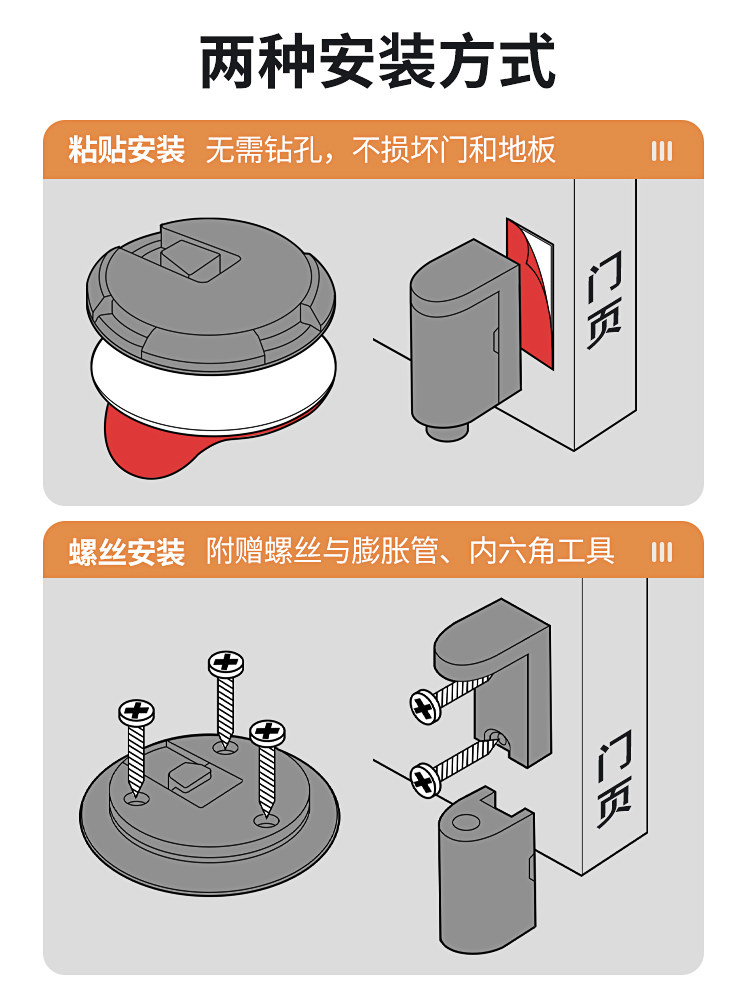 两种安装方式

粘贴安装 无需钻孔，不损坏门和地板

门页

螺丝安装 附赠螺丝与膨胀管、内六角工具

门页