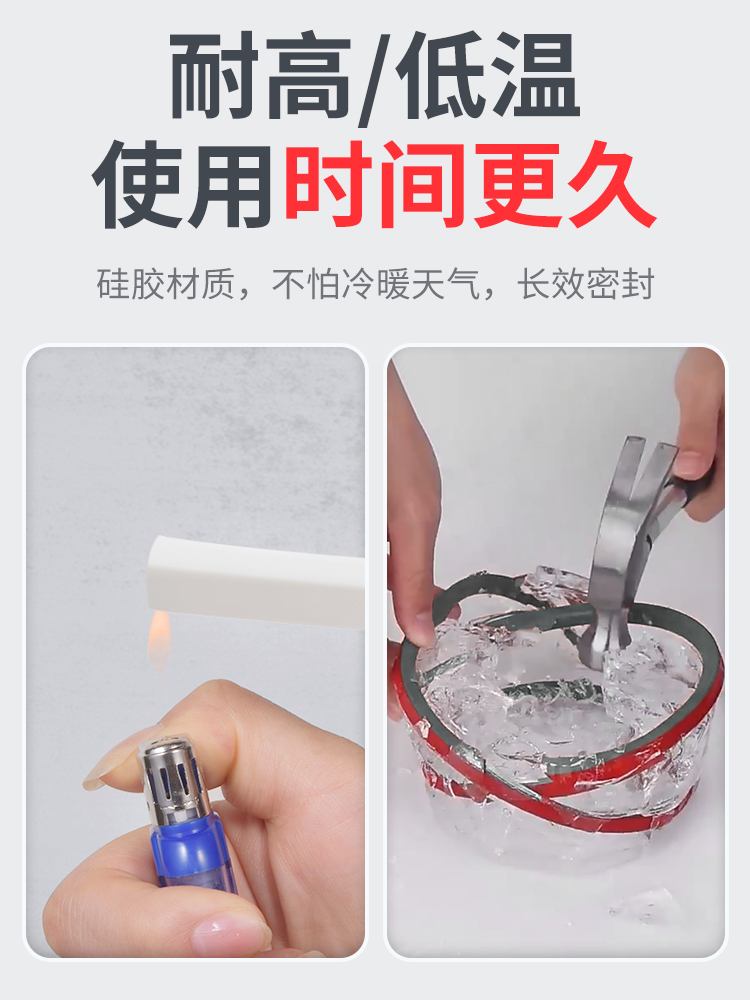 耐高/低温
使用时间更久

硅胶材质，不怕冷暖天气，长效密封