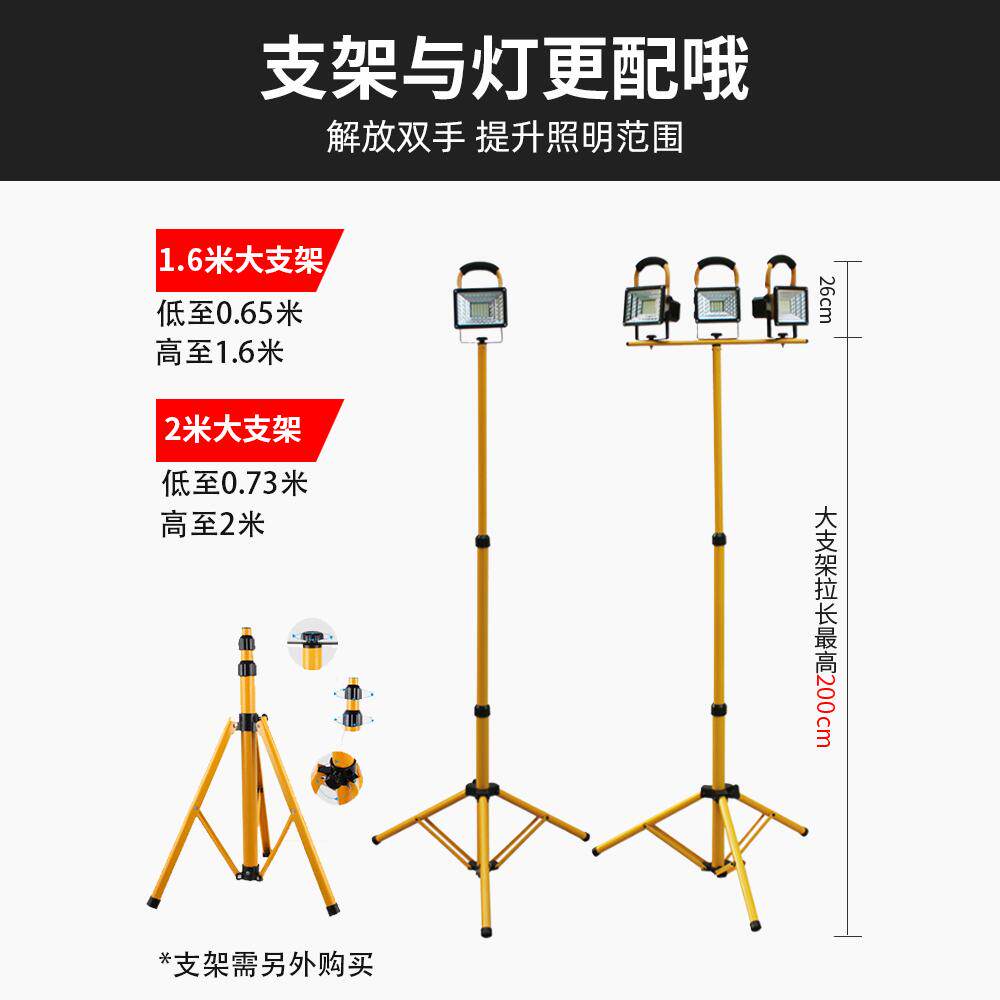 支架与灯更配哦
解放双手 提升照明范围

1.6米大支架
低至0.65米
高至1.6米

2米大支架
低至0.73米
高至2米

26cm

大支架拉长最高200cm

*支架需另外购买