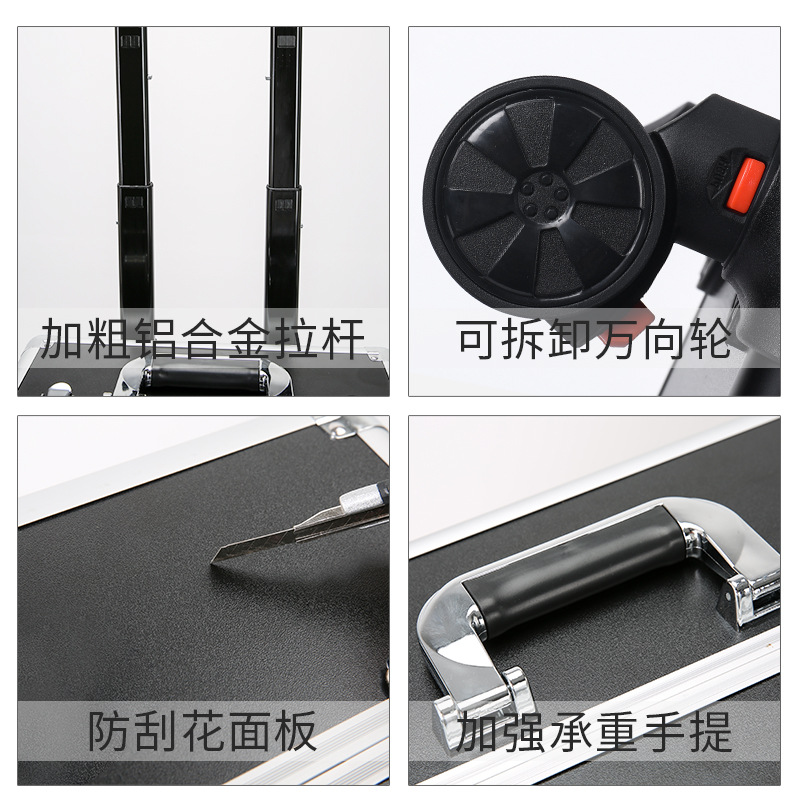 加粗铝合金拉杆

可拆卸万向轮

防刮花面板

加强承重手提