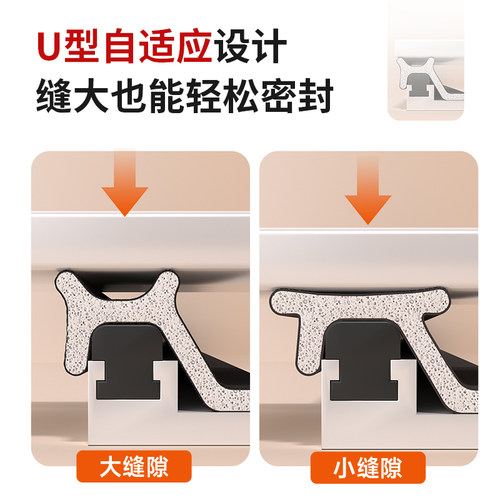 U型自适应设计
缝大也能轻松密封

大缝隙

小缝隙