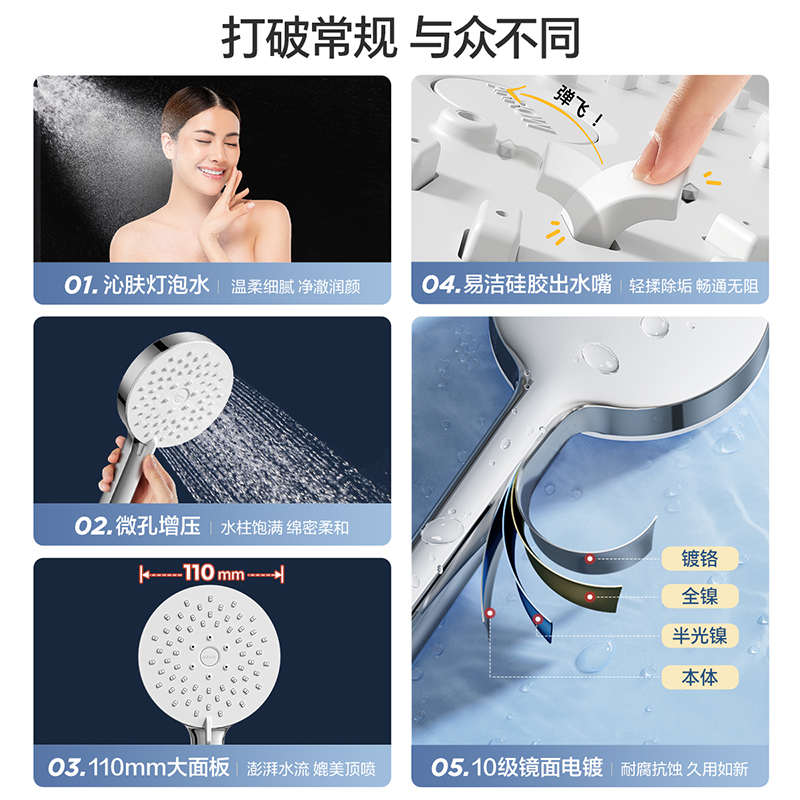 打破常规 与众不同

01. 沁肤灯泡水 | 温柔细腻 净澈润颜

02. 微孔增压 | 水柱饱满 绵密柔和

110 mm

03. 110mm大面板 | 澎湃水流 媲美顶喷

弹飞！

04. 易洁硅胶出水嘴 | 轻揉除垢 畅通无阻

镀铬

全镍

半光镍

本体

05. 10级镜面电镀 | 耐腐抗蚀 久用如新