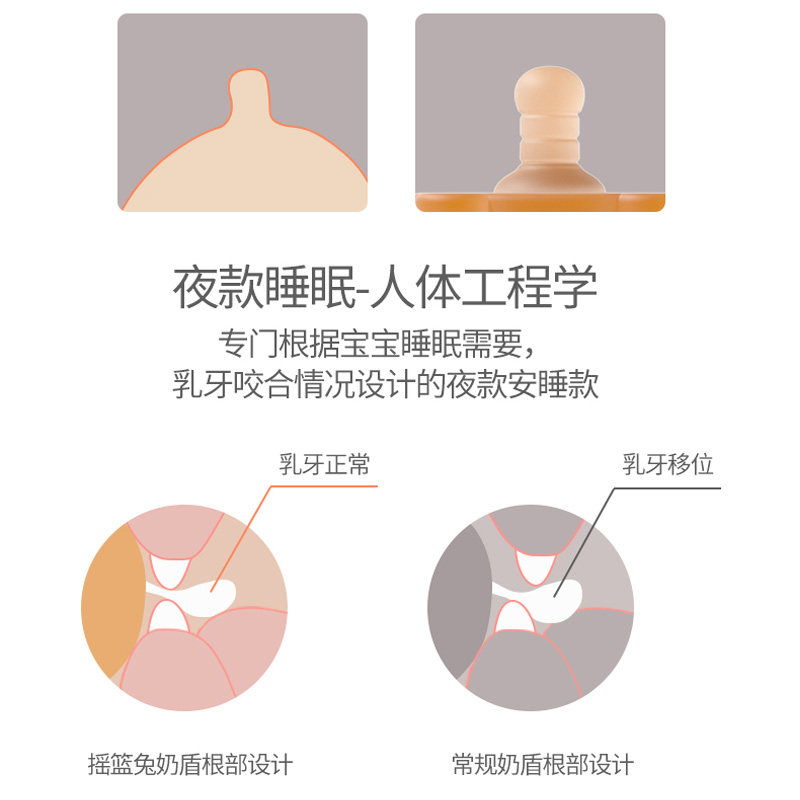 夜款睡眠-人体工程学

专门根据宝宝睡眠需要，
乳牙咬合情况设计的夜款安睡款

乳牙正常

乳牙移位

摇篮兔奶盾根部设计

常规奶盾根部设计