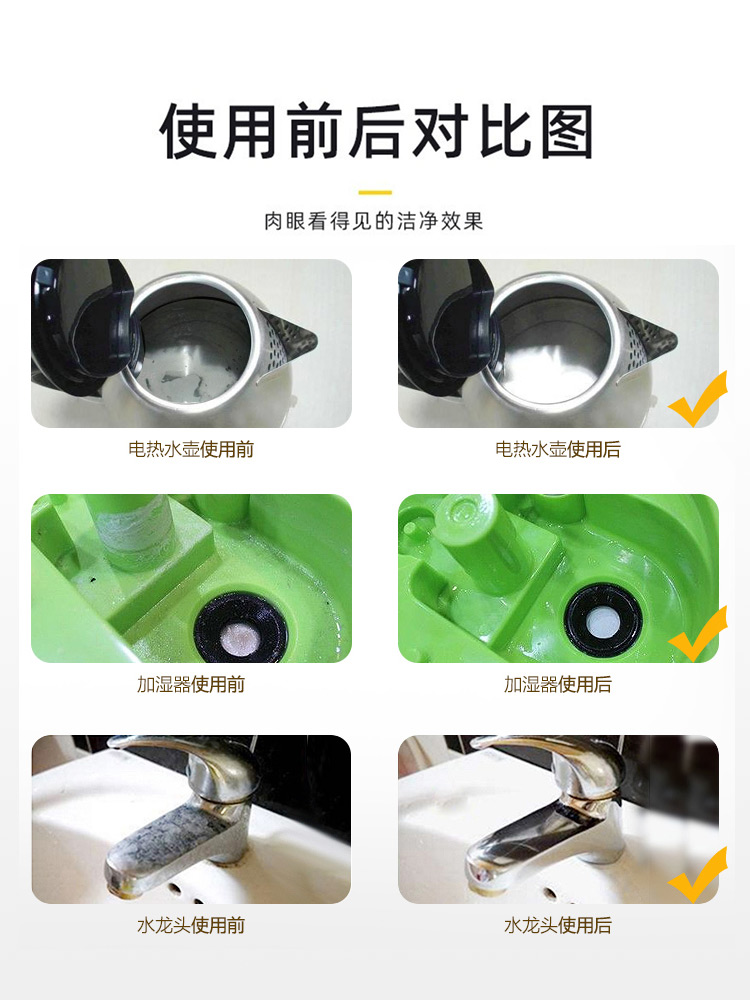 使用前后对比图

肉眼看得见的洁净效果

电热水壶使用前

电热水壶使用后

加湿器使用前

加湿器使用后

水龙头使用前

水龙头使用后