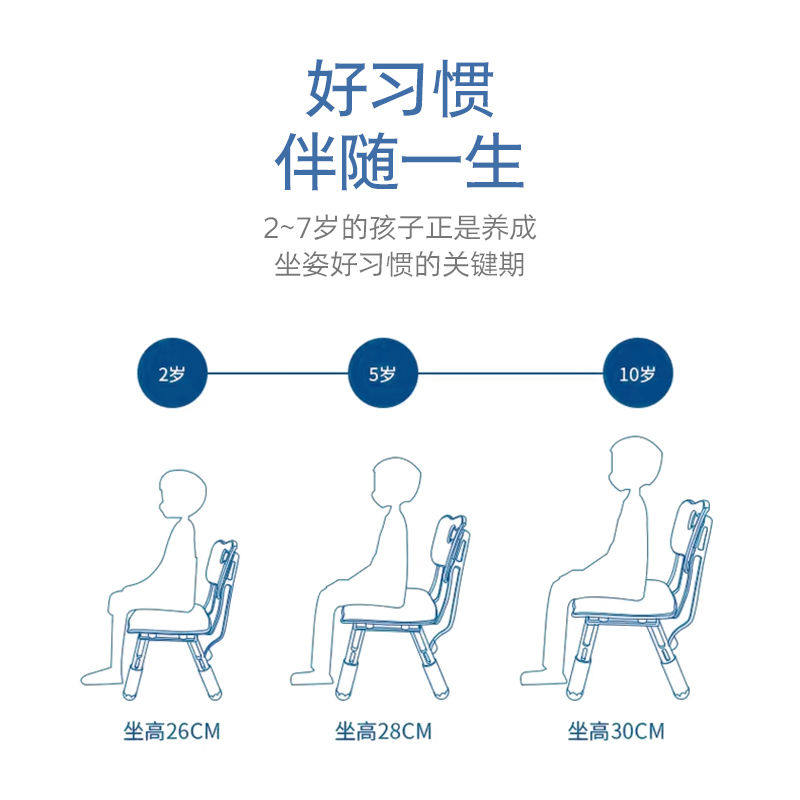 好习惯
伴随一生

2~7岁的孩子正是养成
坐姿好习惯的关键期

2岁

5岁

10岁

坐高26CM

坐高28CM

坐高30CM