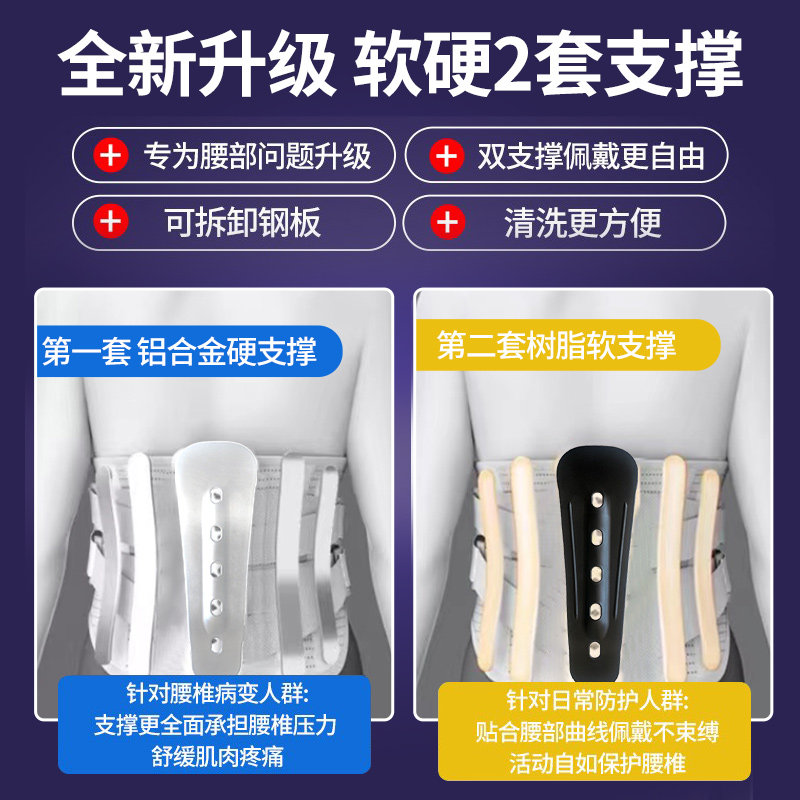 全新升级 软硬2套支撑

专为腰部问题升级

双支撑佩戴更自由

可拆卸钢板

清洗更方便

第一套 铝合金硬支撑

针对腰椎病变人群:
支撑更全面承担腰椎压力
舒缓肌肉疼痛

第二套树脂软支撑

针对日常防护人群:
贴合腰部曲线佩戴不束缚
活动自如保护腰椎