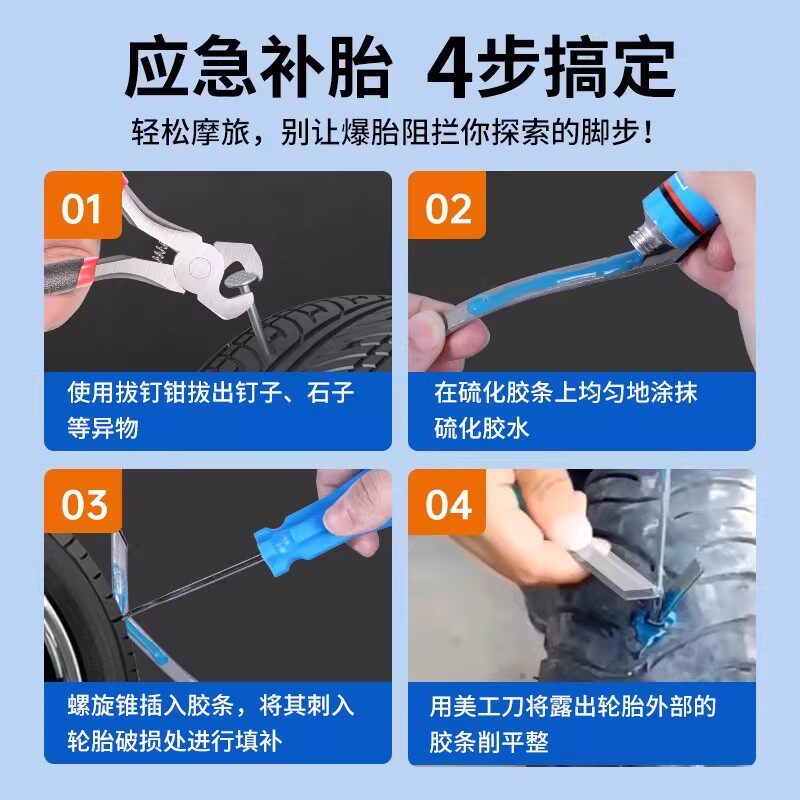 应急补胎 4步搞定

轻松摩旅，别让爆胎阻拦你探索的脚步！

01

使用拔钉钳拔出钉子、石子等异物

02

在硫化胶条上均匀地涂抹硫化胶水

03

螺旋锥插入胶条，将其刺入轮胎破损处进行填补

04

用美工刀将露出轮胎外部的胶条削平整