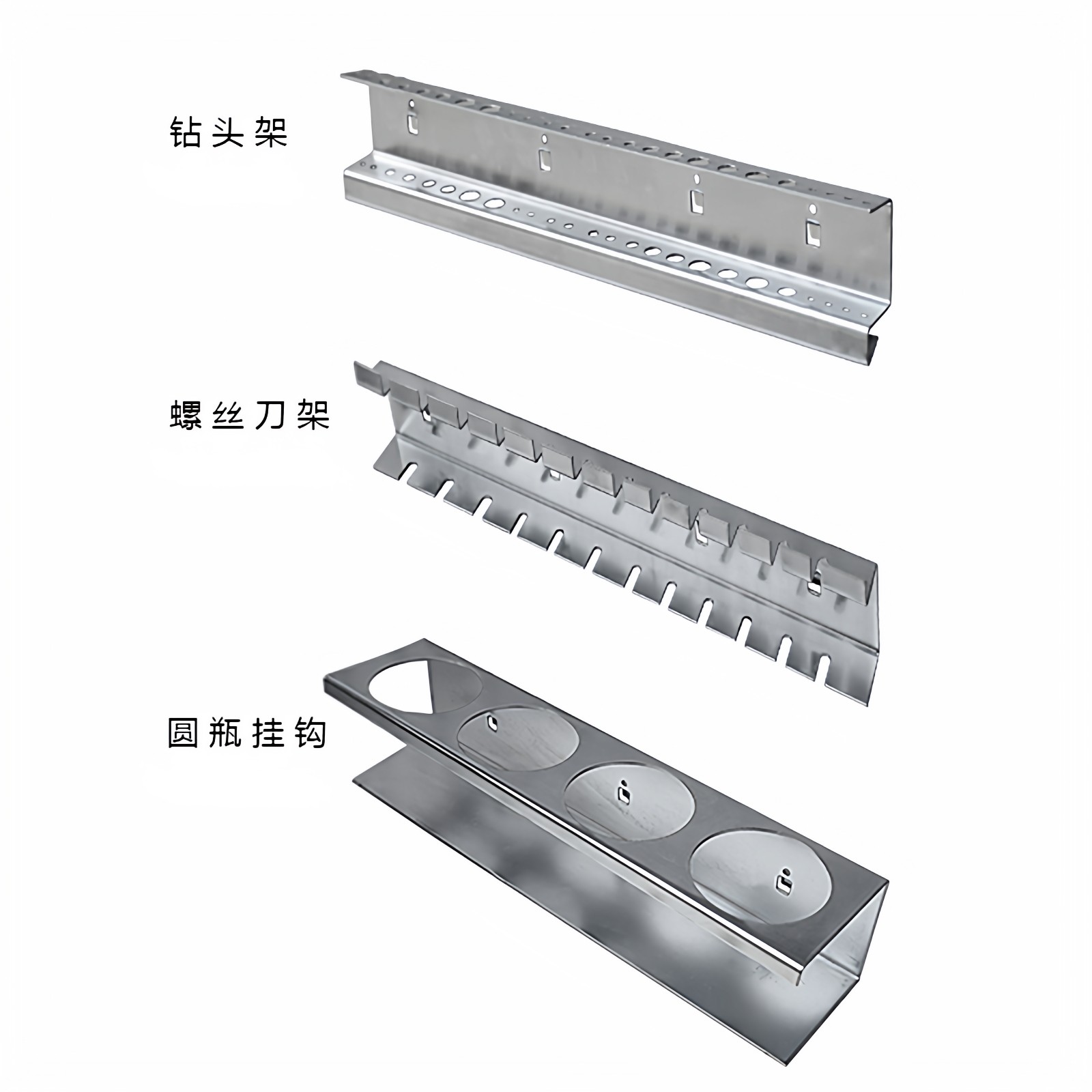 钻头架

螺丝刀架

圆瓶挂钩