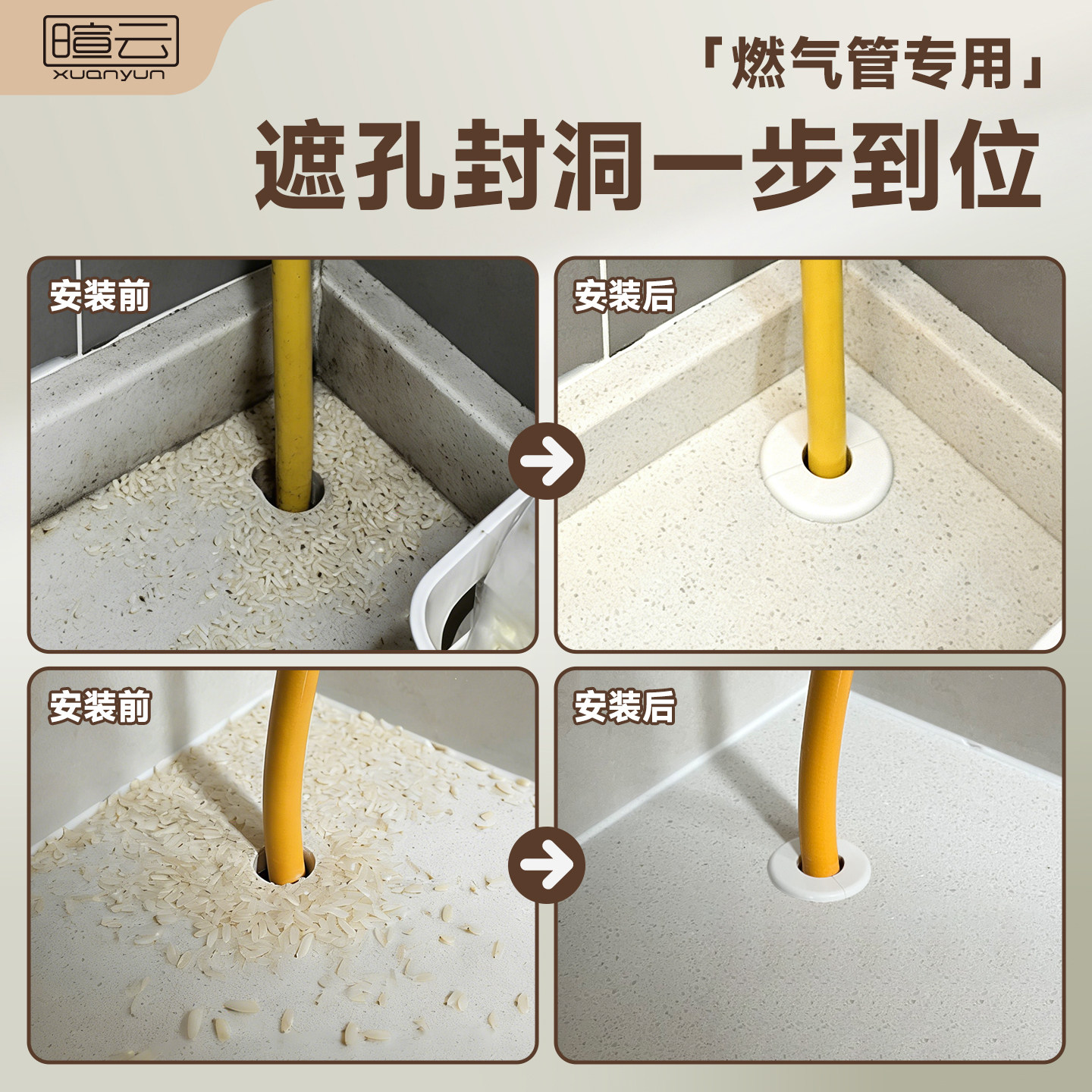 暄云
xuanyun

「燃气管专用」
遮孔封洞一步到位

安装前

安装后

安装前

安装后